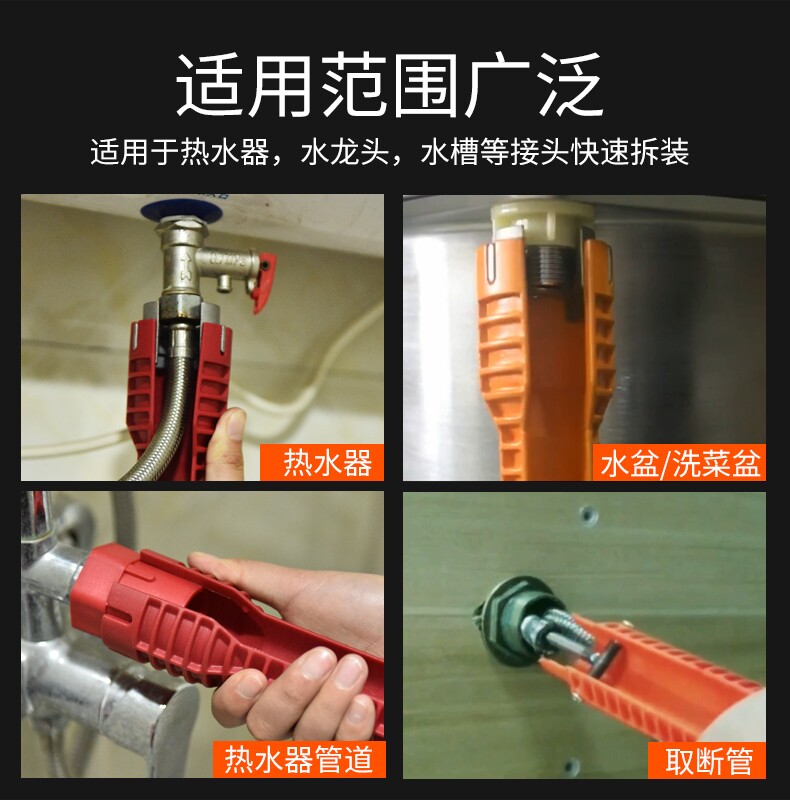 适用范围广泛

适用于热水器，水龙头，水槽等接头快速拆装

热水器

水盆/洗菜盆

热水器管道

取断管