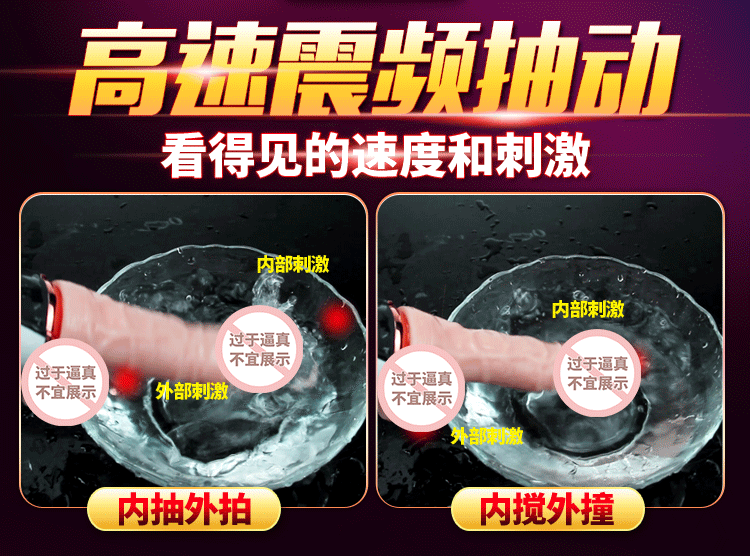 高速震频抽动

看得见的速度和刺激

内部刺激

过于逼真
不宜展示

过于逼真
不宜展示

外部刺激

内抽外拍

内部刺激

过于逼真
不宜展示

过于逼真
不宜展示

外部刺激

内搅外撞