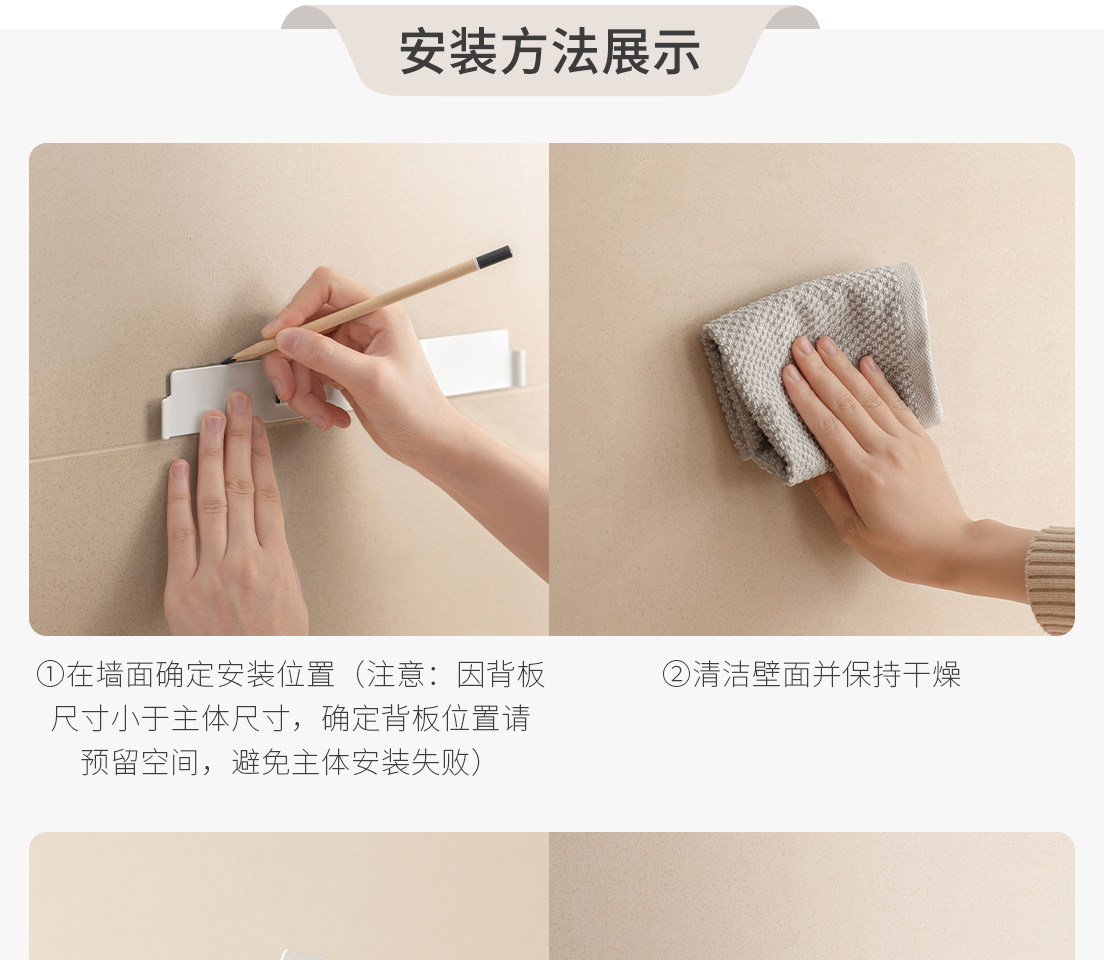 安装方法展示

①在墙面确定安装位置（注意：因背板尺寸小于主体尺寸，确定背板位置请预留空间，避免主体安装失败）

②清洁壁面并保持干燥