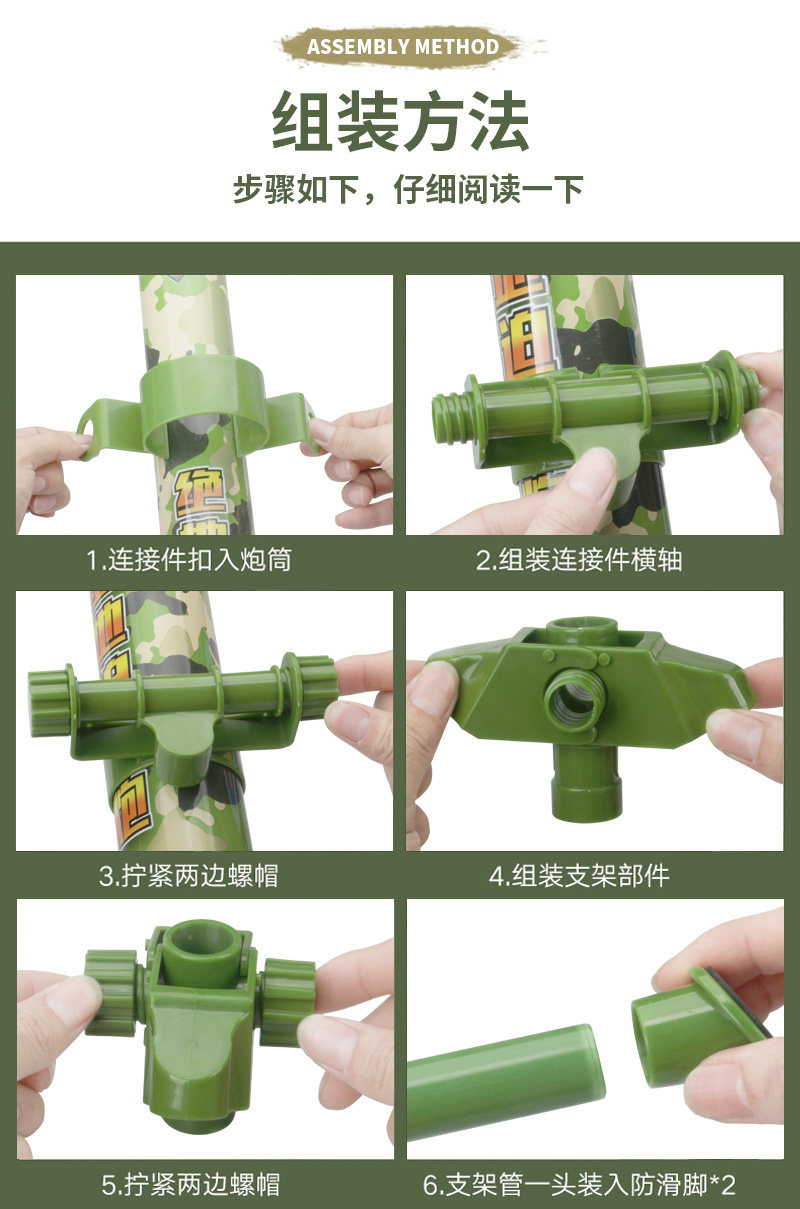 ASSEMBLY METHOD

组装方法

步骤如下，仔细阅读一下

1.连接件扣入炮筒

2.组装连接件横轴

3.拧紧两边螺帽

4.组装支架部件

5.拧紧两边螺帽

6.支架管一头装入防滑脚*2