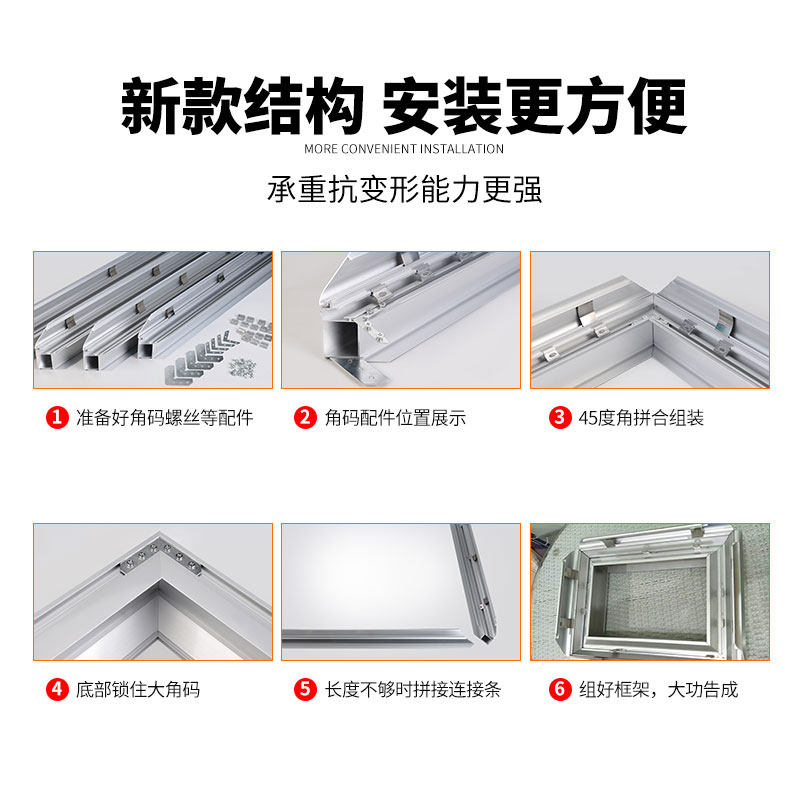 新款结构 安装更方便
MORE CONVENIENT INSTALLATION
承重抗变形能力更强

1 准备好角码螺丝等配件

2 角码配件位置展示

3 45度角拼合组装

4 底部锁住大角码

5 长度不够时拼接连接条

6 组好框架，大功告成