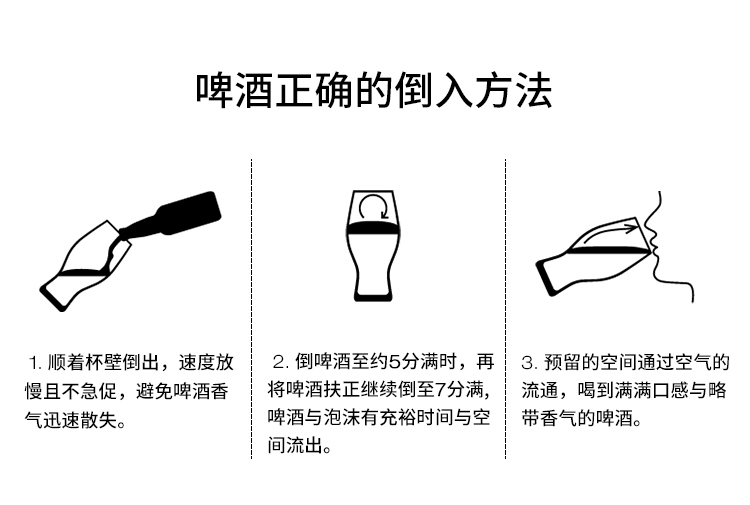 啤酒正确的倒入方法

1. 顺着杯壁倒出，速度放慢且不急促，避免啤酒香气迅速散失。

2. 倒啤酒至约5分满时，再将啤酒扶正继续倒至7分满，啤酒与泡沫有充裕时间与空间流出。

3. 预留的空间通过空气的流通，喝到满满口感与略带香气的啤酒。