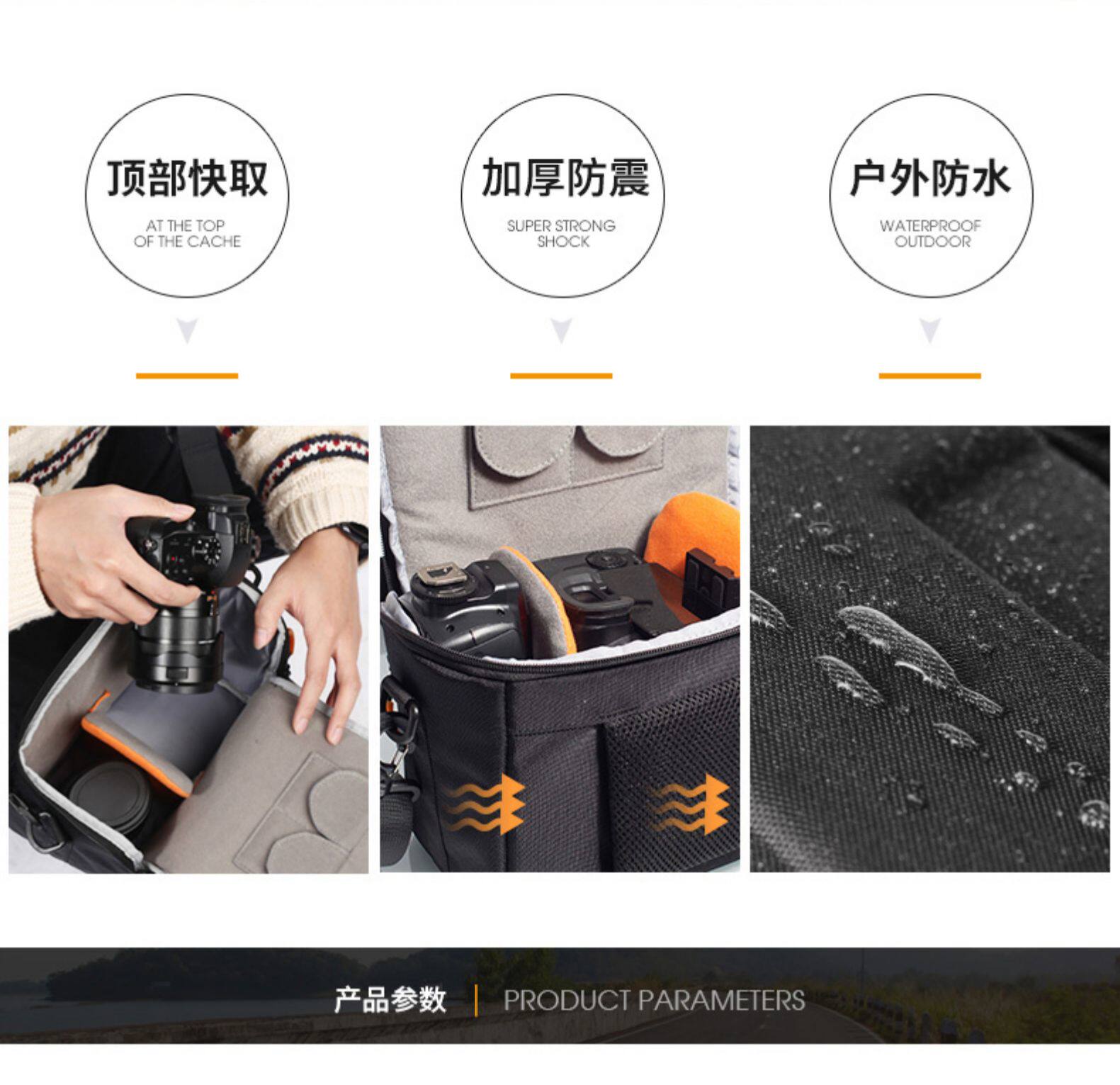 顶部快取
AT THE TOP OF THE CACHE

加厚防震
SUPER STRONG SHOCK

户外防水
WATERPROOF OUTDOOR

产品参数 | PRODUCT PARAMETERS