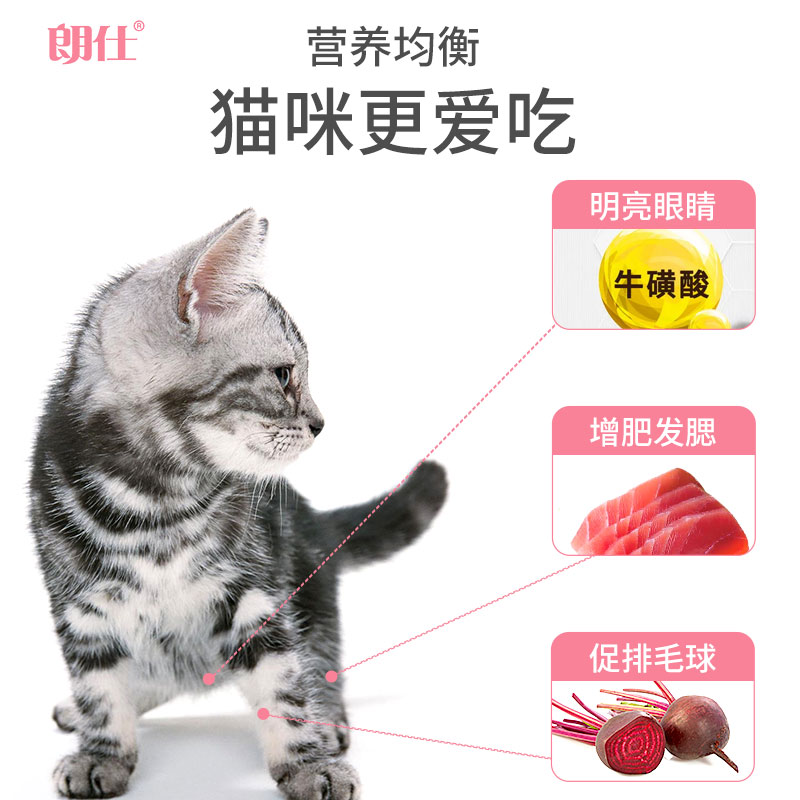 朗仕®

营养均衡

猫咪更爱吃

明亮眼睛

牛磺酸

增肥发腮

促排毛球