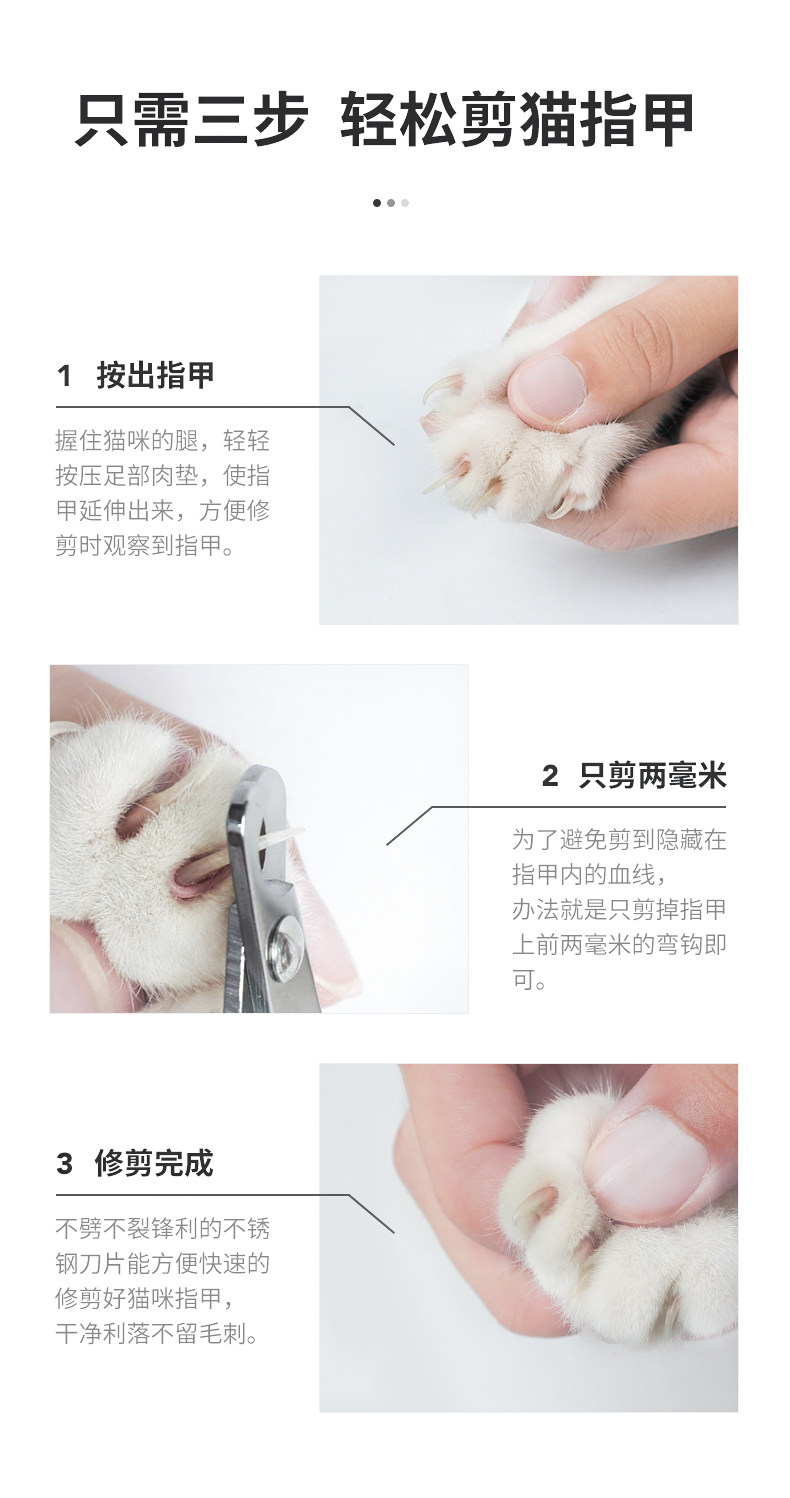 只需三步 轻松剪猫指甲

1 按出指甲

握住猫咪的腿，轻轻按压足部肉垫，使指甲延伸出来，方便修剪时观察到指甲。

2 只剪两毫米

为了避免剪到隐藏在指甲内的血线，办法就是只剪掉指甲上前两毫米的弯钩即可。

3 修剪完成

不劈不裂锋利的不锈钢刀片能方便快速的修剪好猫咪指甲，干净利落不留毛刺。