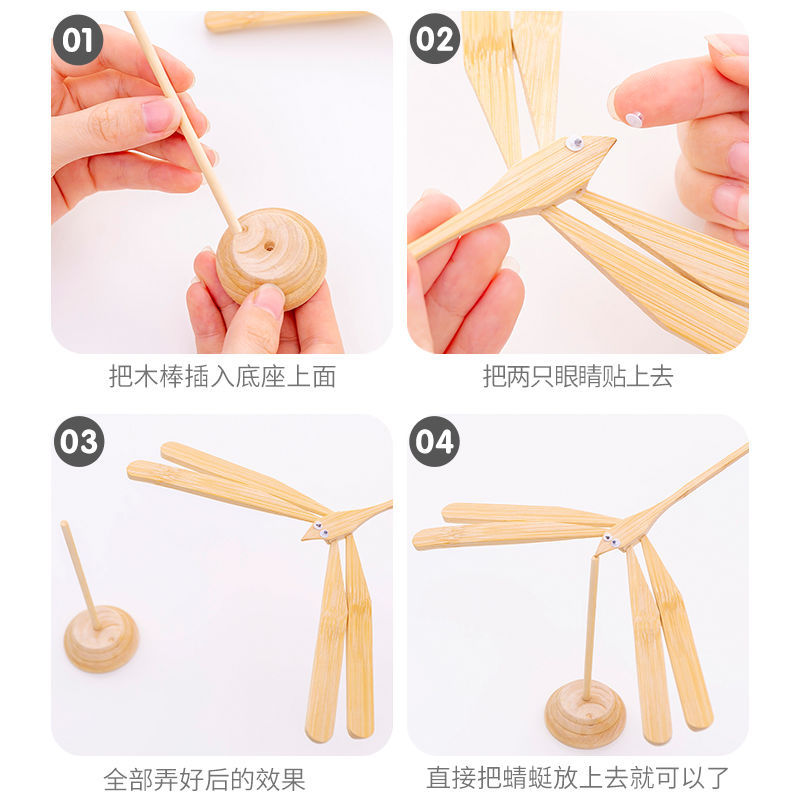 01

把木棒插入底座上面

02

把两只眼睛贴上去

03

全部弄好后的效果

04

直接把蜻蜓放上去就可以了