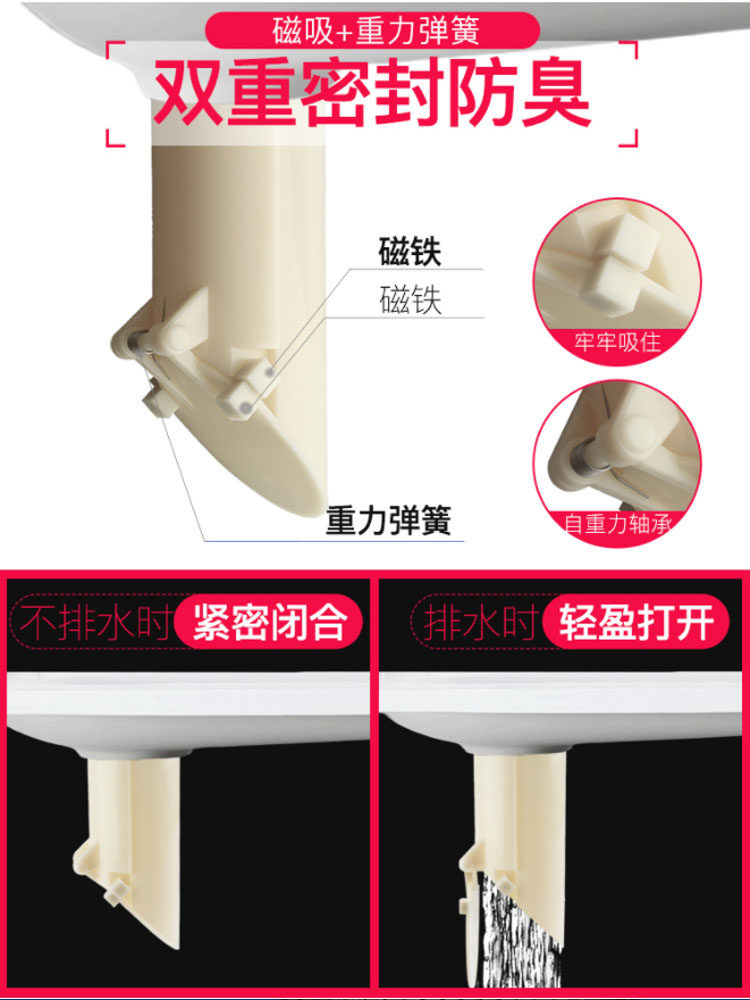 磁吸+重力弹簧
双重密封防臭

磁铁
磁铁
重力弹簧

牢牢吸住
自重力轴承

不排水时 紧密闭合

排水时 轻盈打开