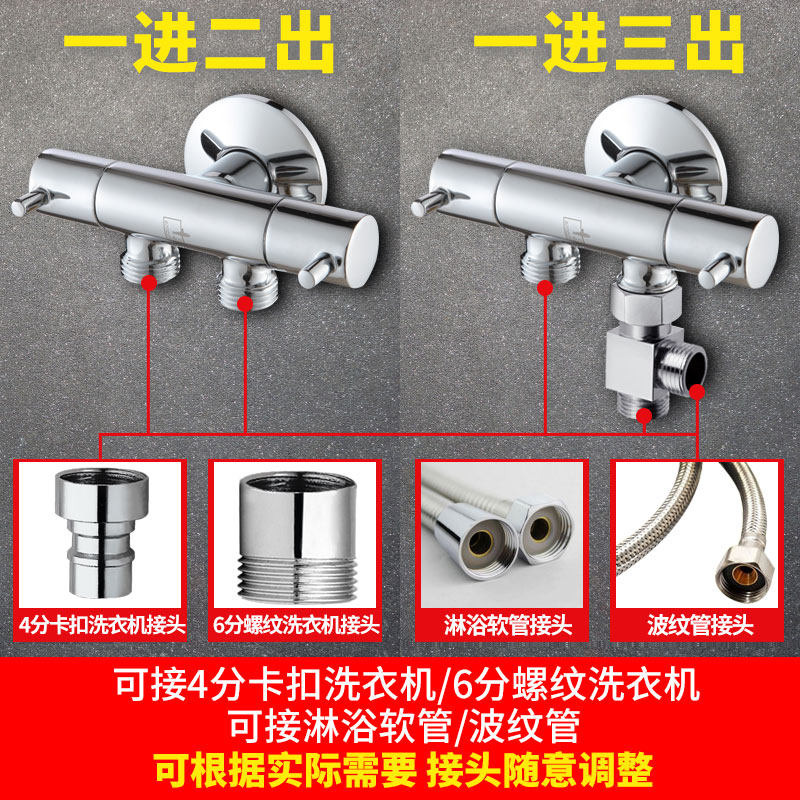 一进二出

一进三出

4分卡扣洗衣机接头

6分螺纹洗衣机接头

淋浴软管接头

波纹管接头

可接4分卡扣洗衣机/6分螺纹洗衣机
可接淋浴软管/波纹管
可根据实际需要 接头随意调整