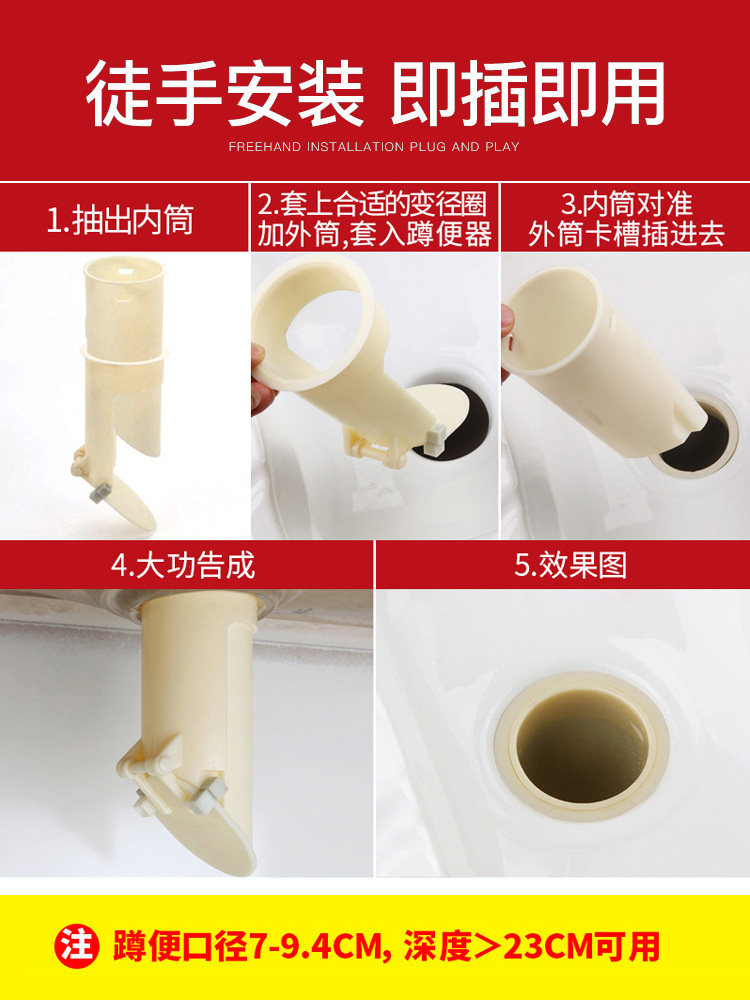 徒手安装 即插即用

FREEHAND INSTALLATION PLUG AND PLAY

1.抽出内筒

2.套上合适的变径圈加外筒,套入蹲便器

3.内筒对准外筒卡槽插进去

4.大功告成

5.效果图

注 蹲便口径7-9.4CM, 深度＞23CM可用