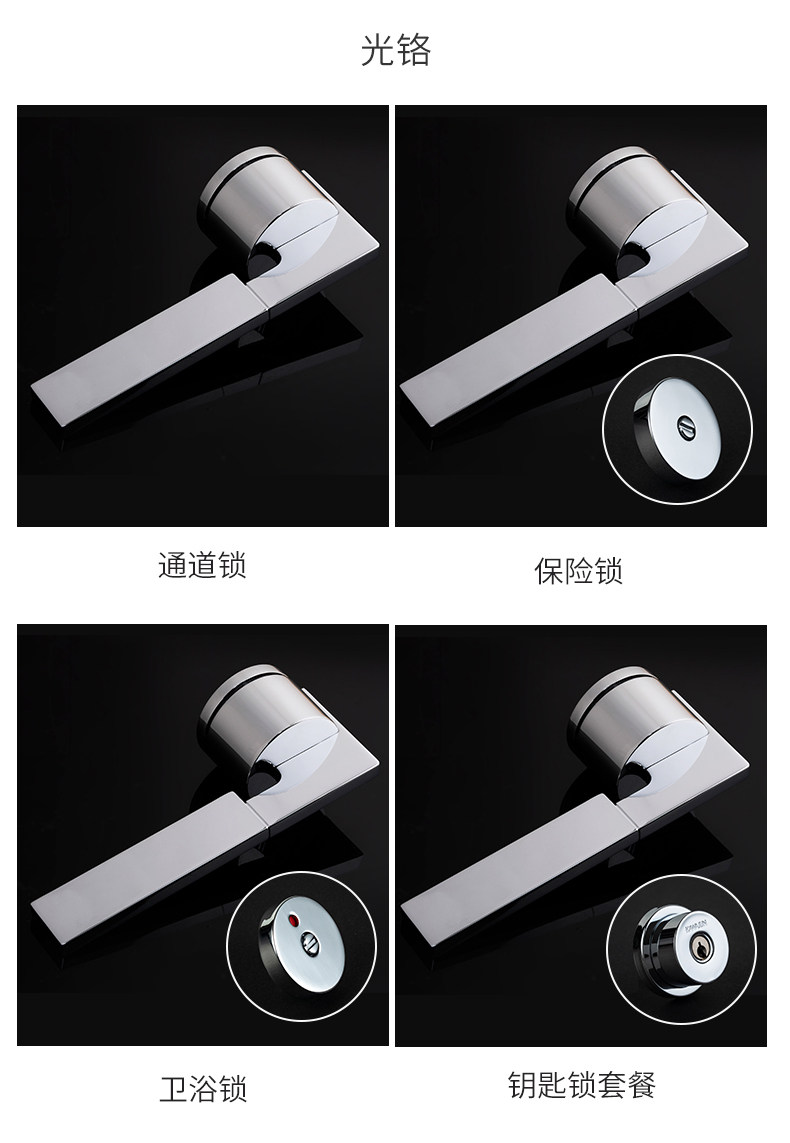 光铬

通道锁

保险锁

卫浴锁

钥匙锁套餐