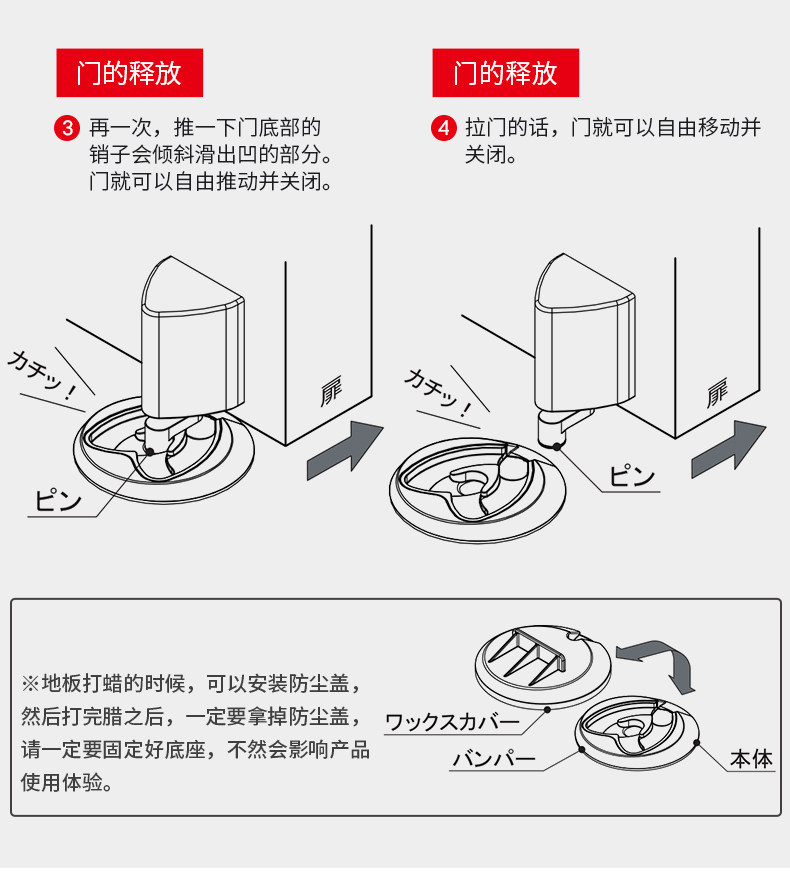 门的释放

3 再一次，推一下门底部的销子会倾斜滑出凹的部分。门就可以自由推动并关闭。

カチッ！

扉

ピン

门的释放

4 拉门的话，门就可以自由移动并关闭。

カチッ！

扉

ピン

※地板打蜡的时候，可以安装防尘盖，然后打完腊之后，一定要拿掉防尘盖，请一定要固定好底座，不然会影响产品使用体验。

ワックスカバー

バンパー

本体