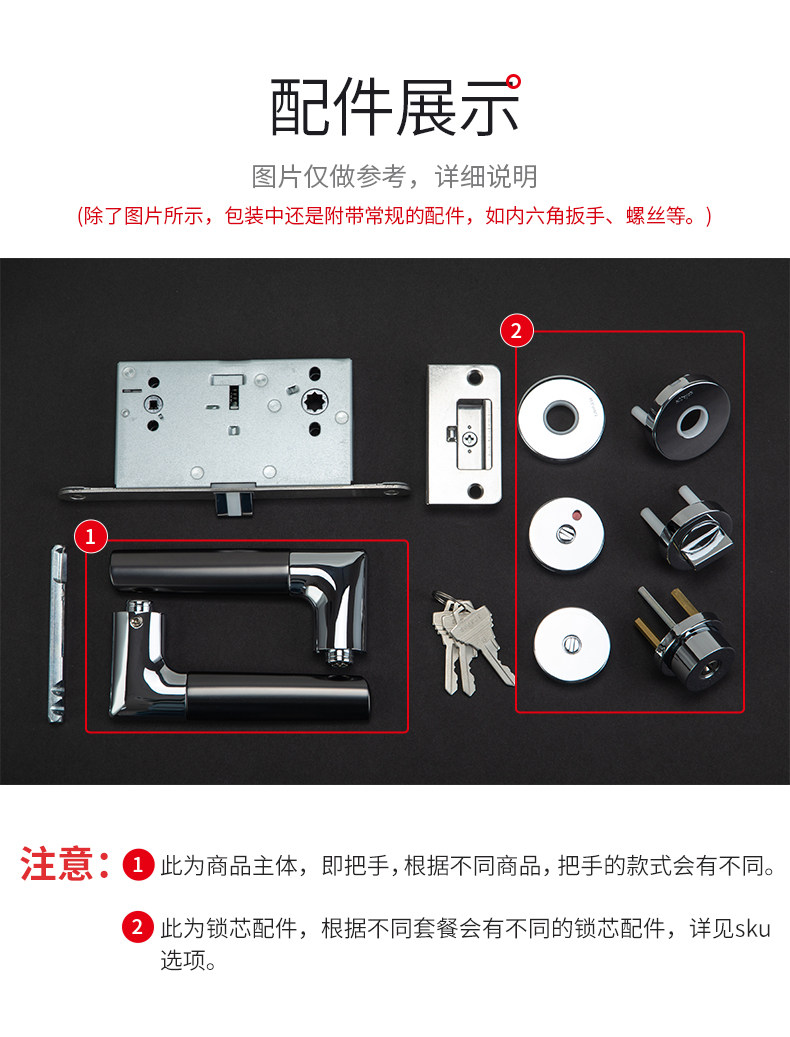 配件展示

图片仅做参考，详细说明

(除了图片所示，包装中还是附带常规的配件，如内六角扳手、螺丝等。)

2

1

注意：1 此为商品主体，即把手，根据不同商品，把手的款式会有不同。

2 此为锁芯配件，根据不同套餐会有不同的锁芯配件，详见sku选项。