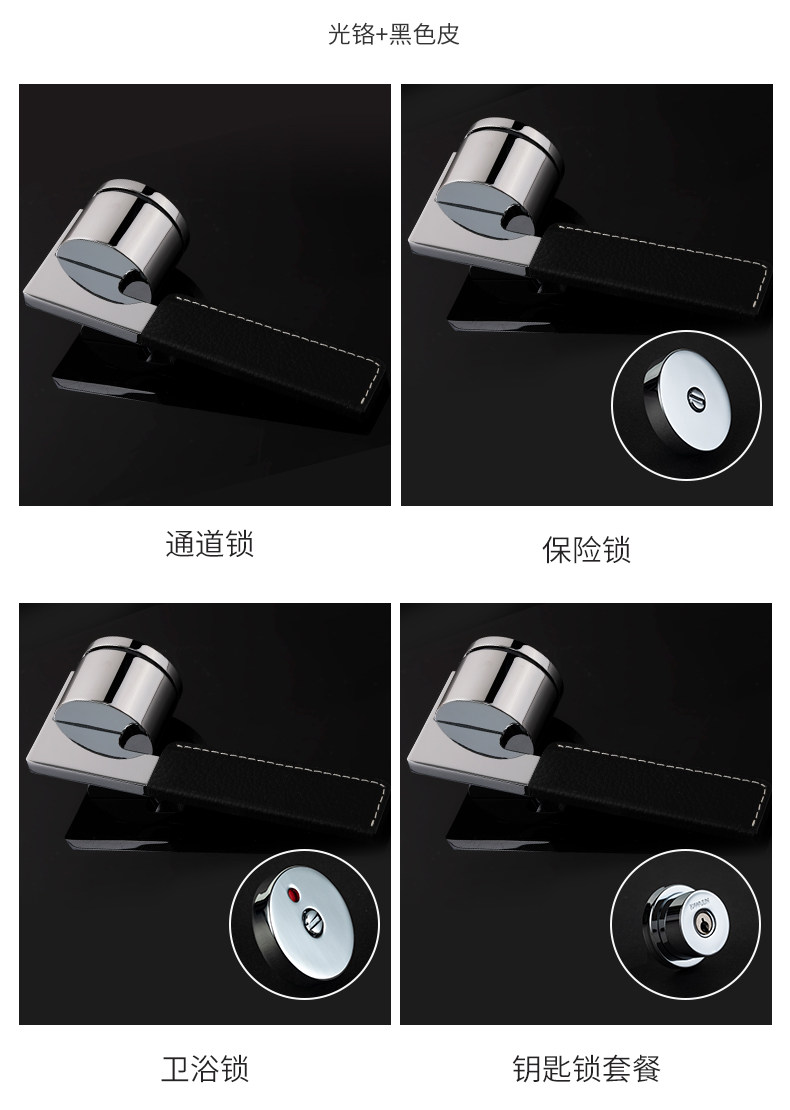 光铬+黑色皮

通道锁

保险锁

卫浴锁

钥匙锁套餐