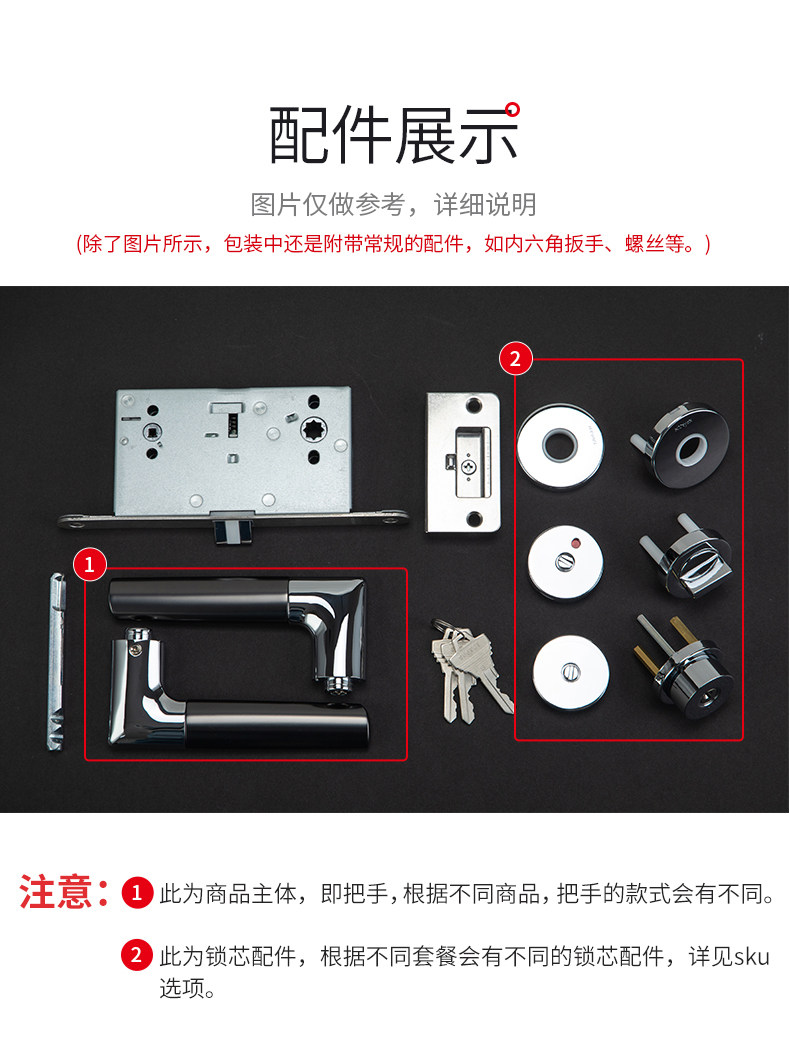 配件展示

图片仅做参考，详细说明

(除了图片所示，包装中还是附带常规的配件，如内六角扳手、螺丝等。)

2

1

注意：1 此为商品主体，即把手，根据不同商品，把手的款式会有不同。

2 此为锁芯配件，根据不同套餐会有不同的锁芯配件，详见sku选项。