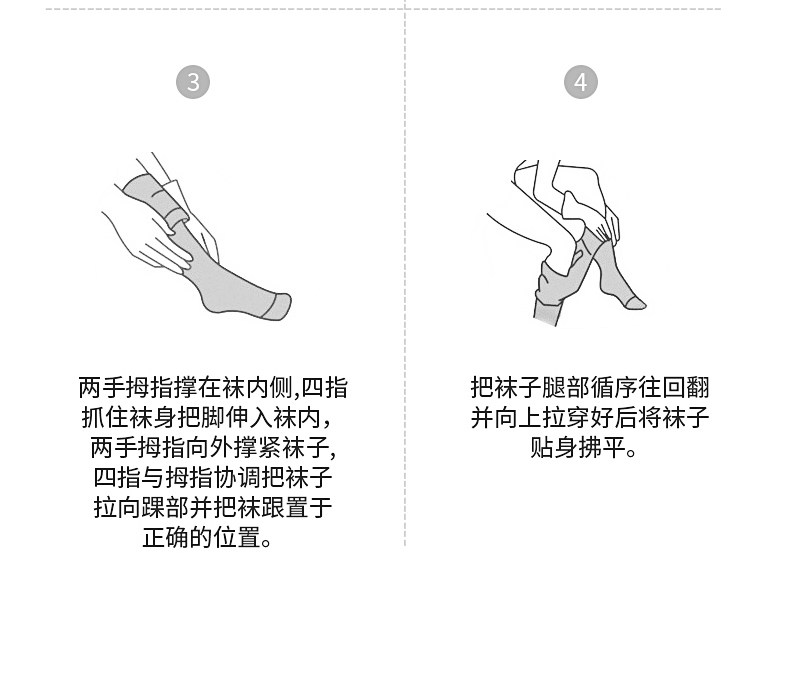 3

两手拇指撑在袜内侧,四指抓住袜身把脚伸入袜内，两手拇指向外撑紧袜子,四指与拇指协调把袜子拉向踝部并把袜跟置于正确的位置。

4

把袜子腿部循序往回翻并向上拉穿好后将袜子贴身拂平。