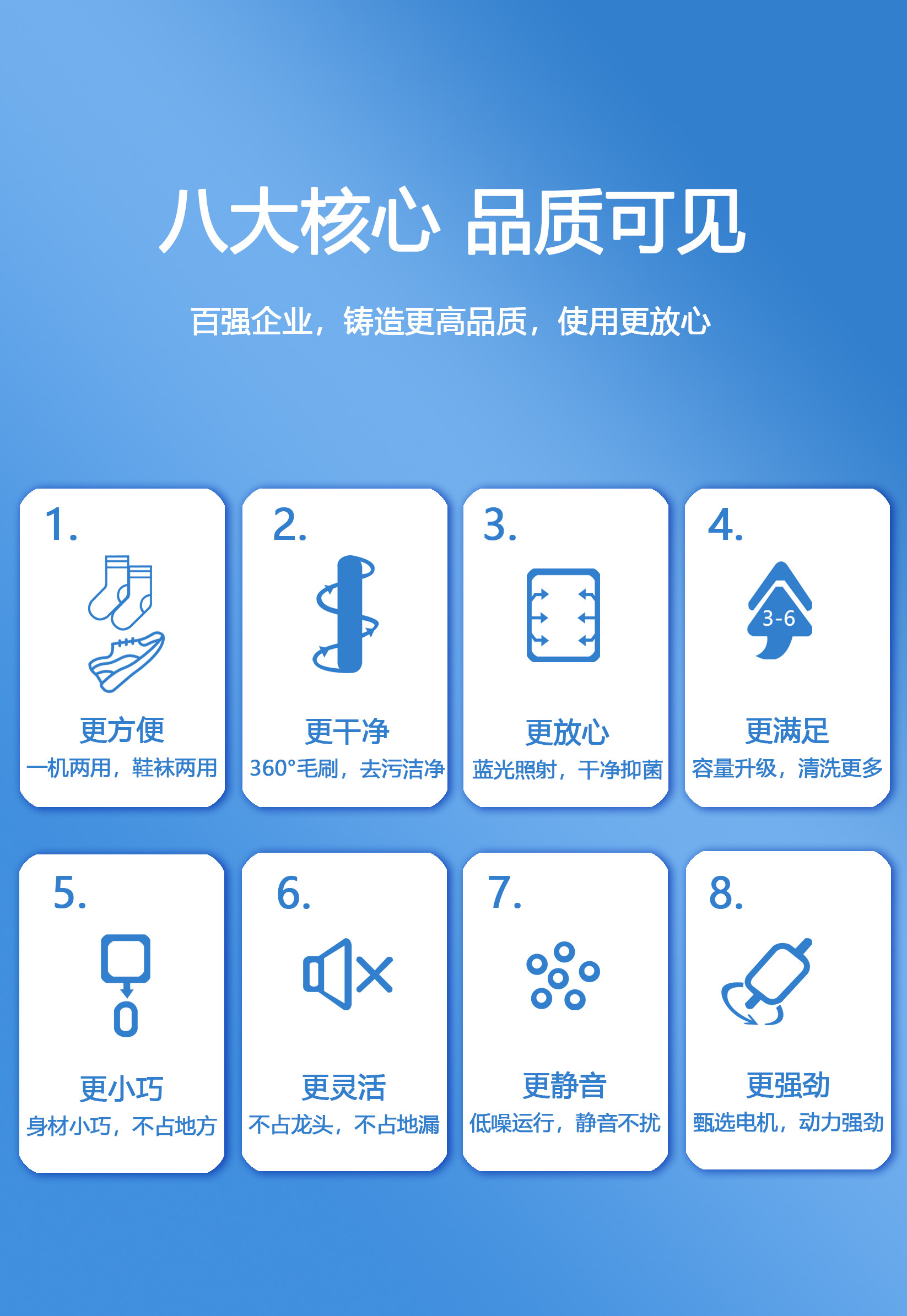 八大核心 品质可见

百强企业，铸造更高品质，使用更放心

1.

更方便

一机两用，鞋袜两用

2.

更干净

360°毛刷，去污洁净

3.

更放心

蓝光照射，干净抑菌

4.

3-6

更满足

容量升级，清洗更多

5.

更小巧

身材小巧，不占地方

6.

更灵活

不占龙头，不占地漏

7.

更静音

低噪运行，静音不扰

8.

更强劲

甄选电机，动力强劲