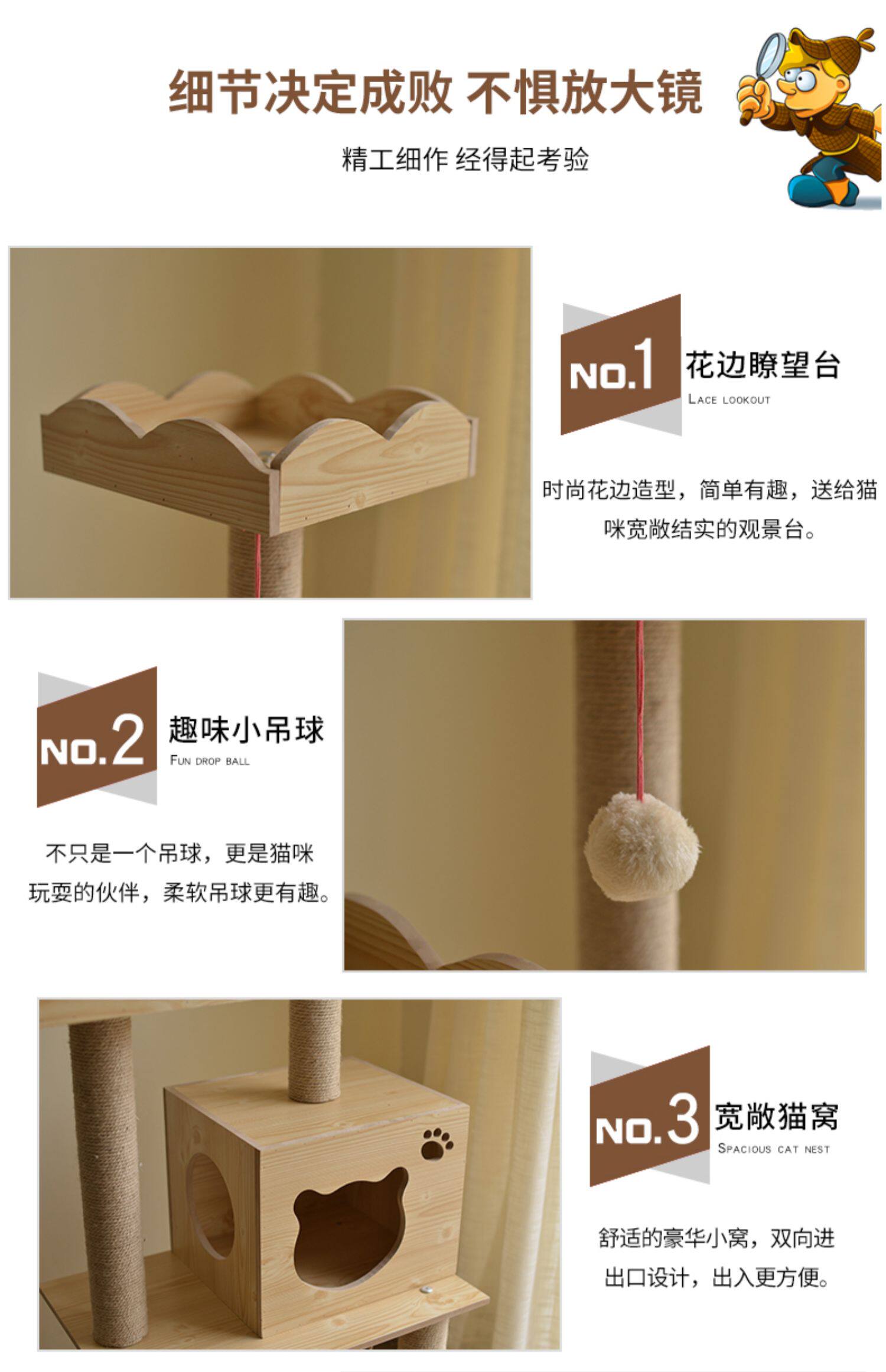 细节决定成败 不惧放大镜

精工细作 经得起考验

NO.1 花边瞭望台
LACE LOOKOUT

时尚花边造型，简单有趣，送给猫咪宽敞结实的观景台。

NO.2 趣味小吊球
FUN DROP BALL

不只是一个吊球，更是猫咪玩耍的伙伴，柔软吊球更有趣。

NO.3 宽敞猫窝
SPACIOUS CAT NEST

舒适的豪华小窝，双向进出口设计，出入更方便。