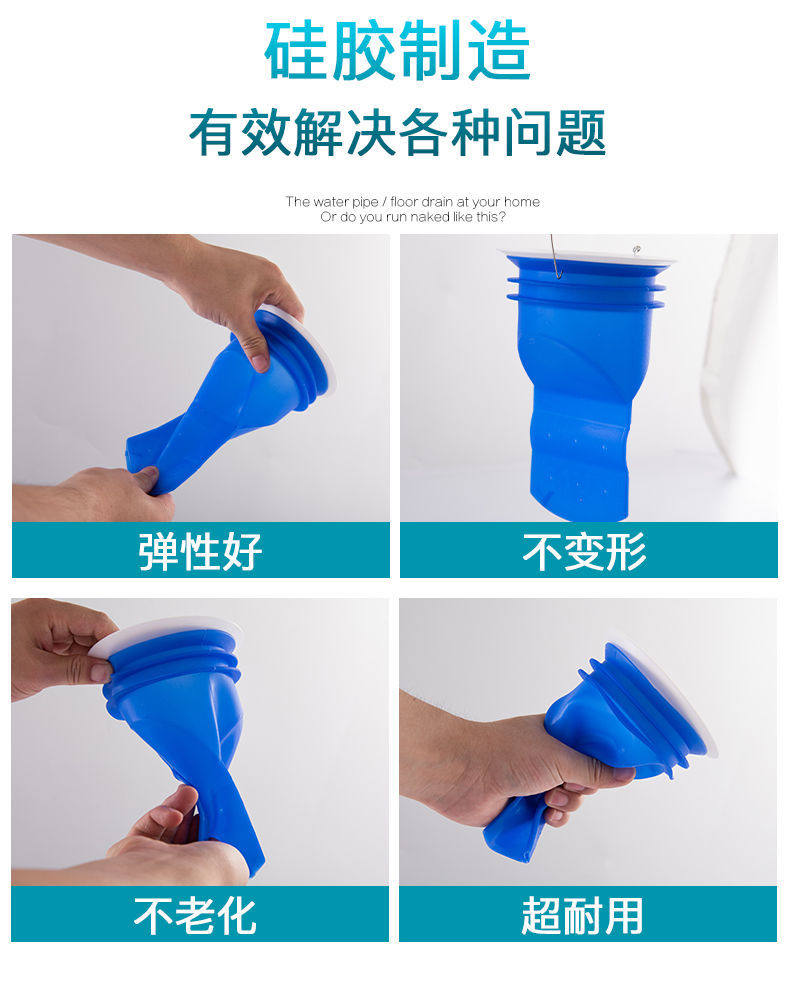 硅胶制造
有效解决各种问题

The water pipe / floor drain at your home
Or do you run naked like this?

弹性好

不变形

不老化

超耐用