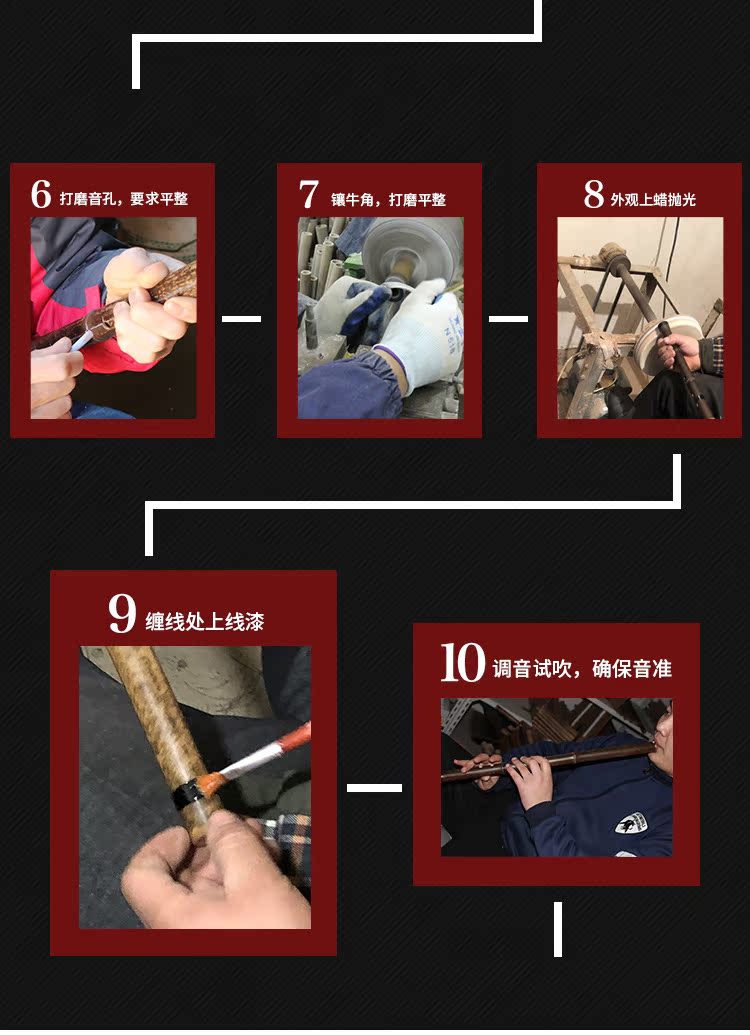 6 打磨音孔，要求平整

7 镶牛角，打磨平整

8 外观上蜡抛光

9 缠线处上线漆

10 调音试吹，确保音准