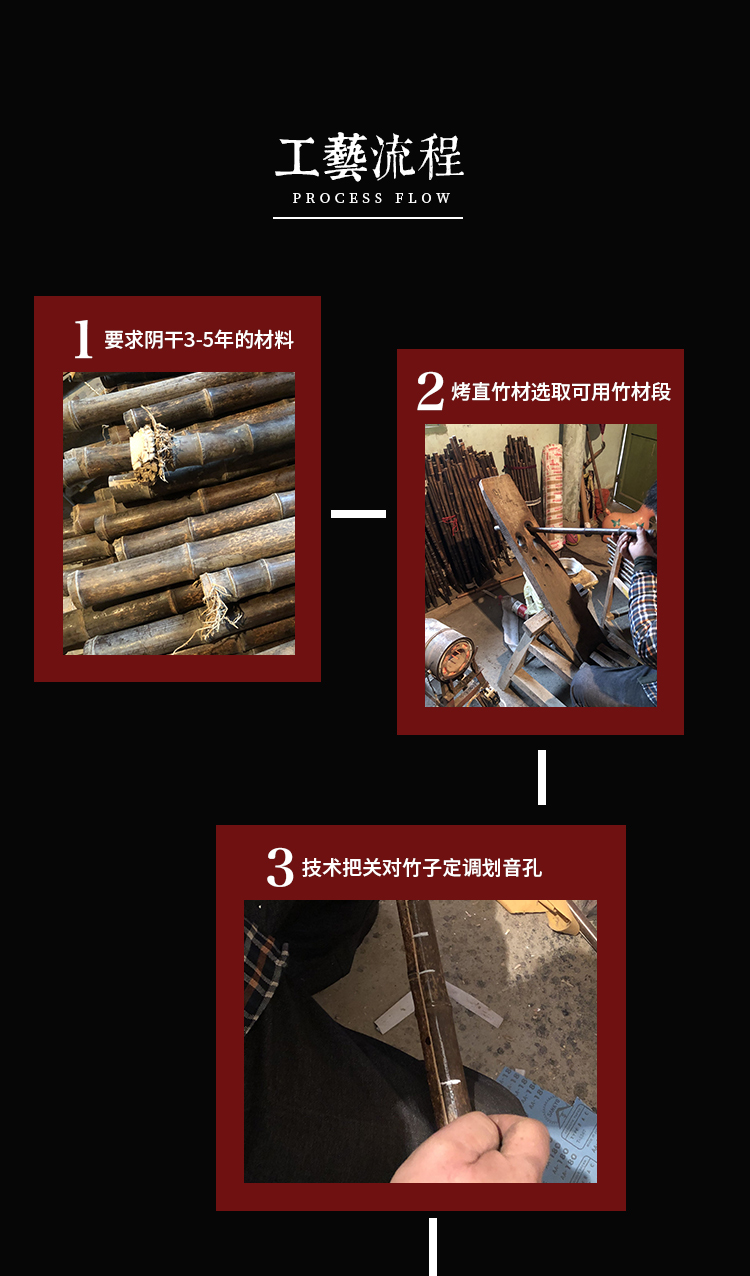 工藝流程
PROCESS FLOW

1 要求阴干3-5年的材料

2 烤直竹材选取可用竹材段

3 技术把关对竹子定调划音孔