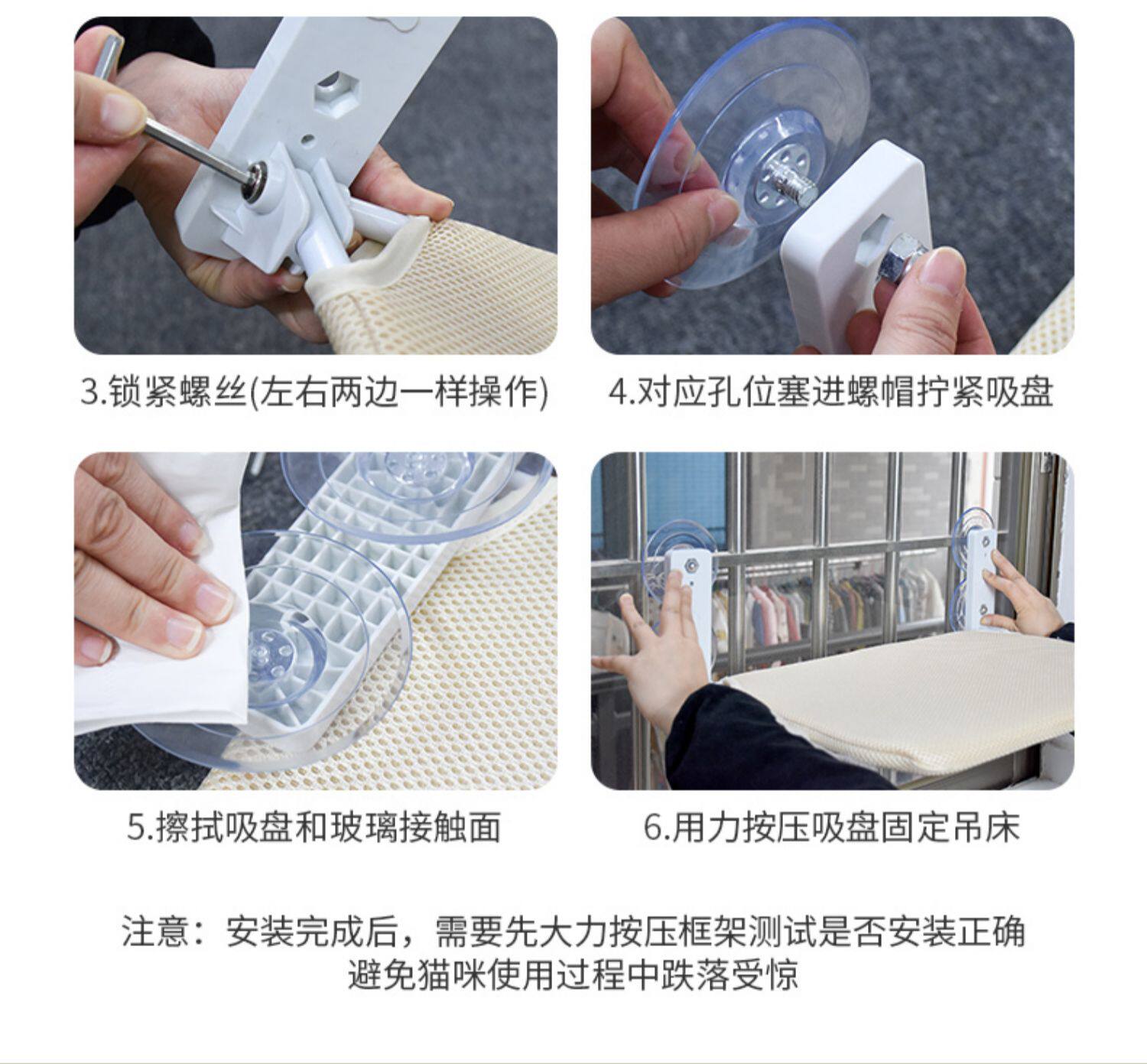 3.锁紧螺丝(左右两边一样操作)

4.对应孔位塞进螺帽拧紧吸盘

5.擦拭吸盘和玻璃接触面

6.用力按压吸盘固定吊床

注意：安装完成后，需要先大力按压框架测试是否安装正确
避免猫咪使用过程中跌落受惊