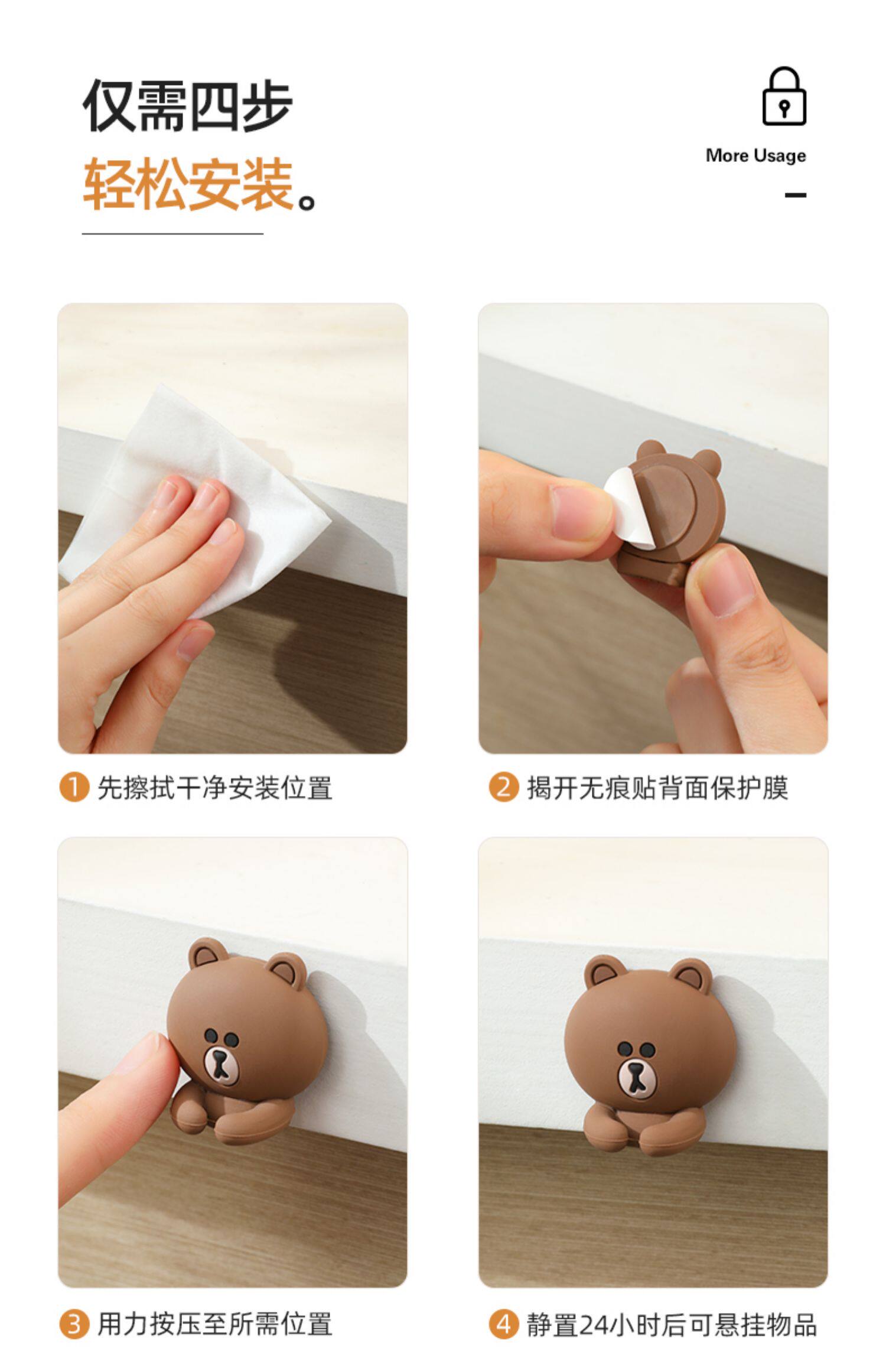 仅需四步
轻松安装。

More Usage

1 先擦拭干净安装位置

2 揭开无痕贴背面保护膜

3 用力按压至所需位置

4 静置24小时后可悬挂物品