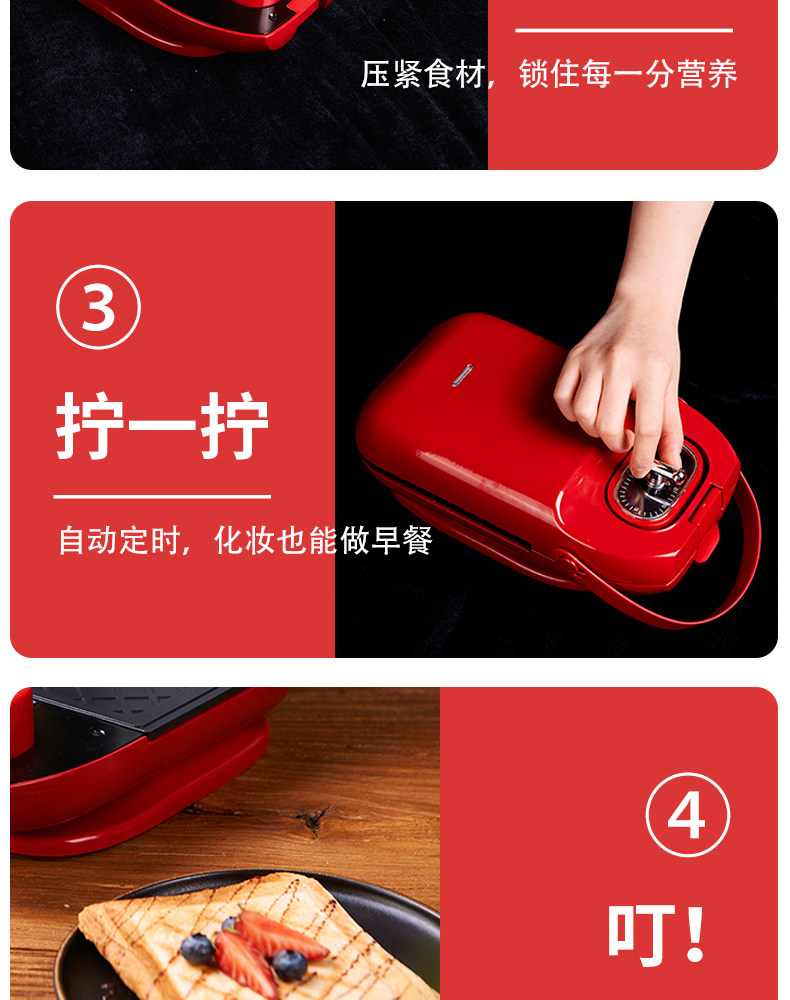 压紧食材，锁住每一分营养

3

拧一拧

自动定时，化妆也能做早餐

4

叮！