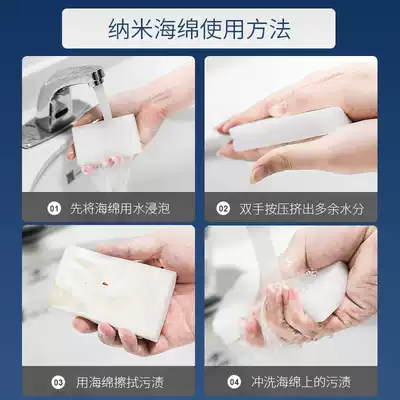 纳米海绵使用方法

01 先将海绵用水浸泡

02 双手按压挤出多余水分

03 用海绵擦拭污渍

04 冲洗海绵上的污渍