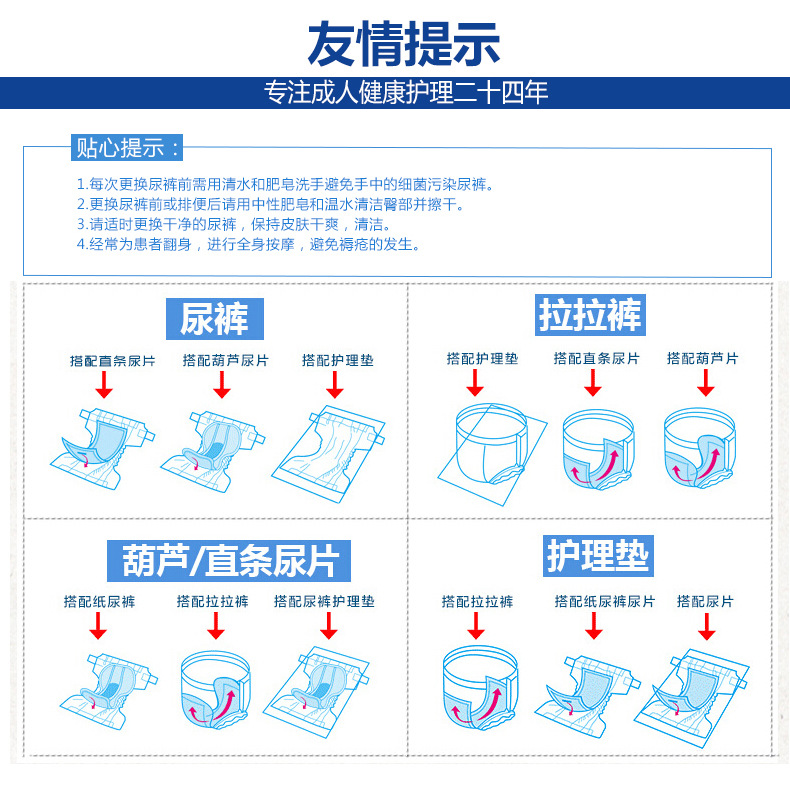 友情提示

专注成人健康护理二十四年

贴心提示：

1.每次更换尿裤前需用清水和肥皂洗手避免手中的细菌污染尿裤。
2.更换尿裤前或排便后请用中性肥皂和温水清洁臀部并擦干。
3.请适时更换干净的尿裤，保持皮肤干爽，清洁。
4.经常为患者翻身，进行全身按摩，避免褥疮的发生。

尿裤

搭配直条尿片

搭配葫芦尿片

搭配护理垫

拉拉裤

搭配护理垫

搭配直条尿片

搭配葫芦片

葫芦/直条尿片

搭配纸尿裤

搭配拉拉裤

搭配尿裤护理垫

护理垫

搭配拉拉裤

搭配纸尿裤尿片

搭配尿片