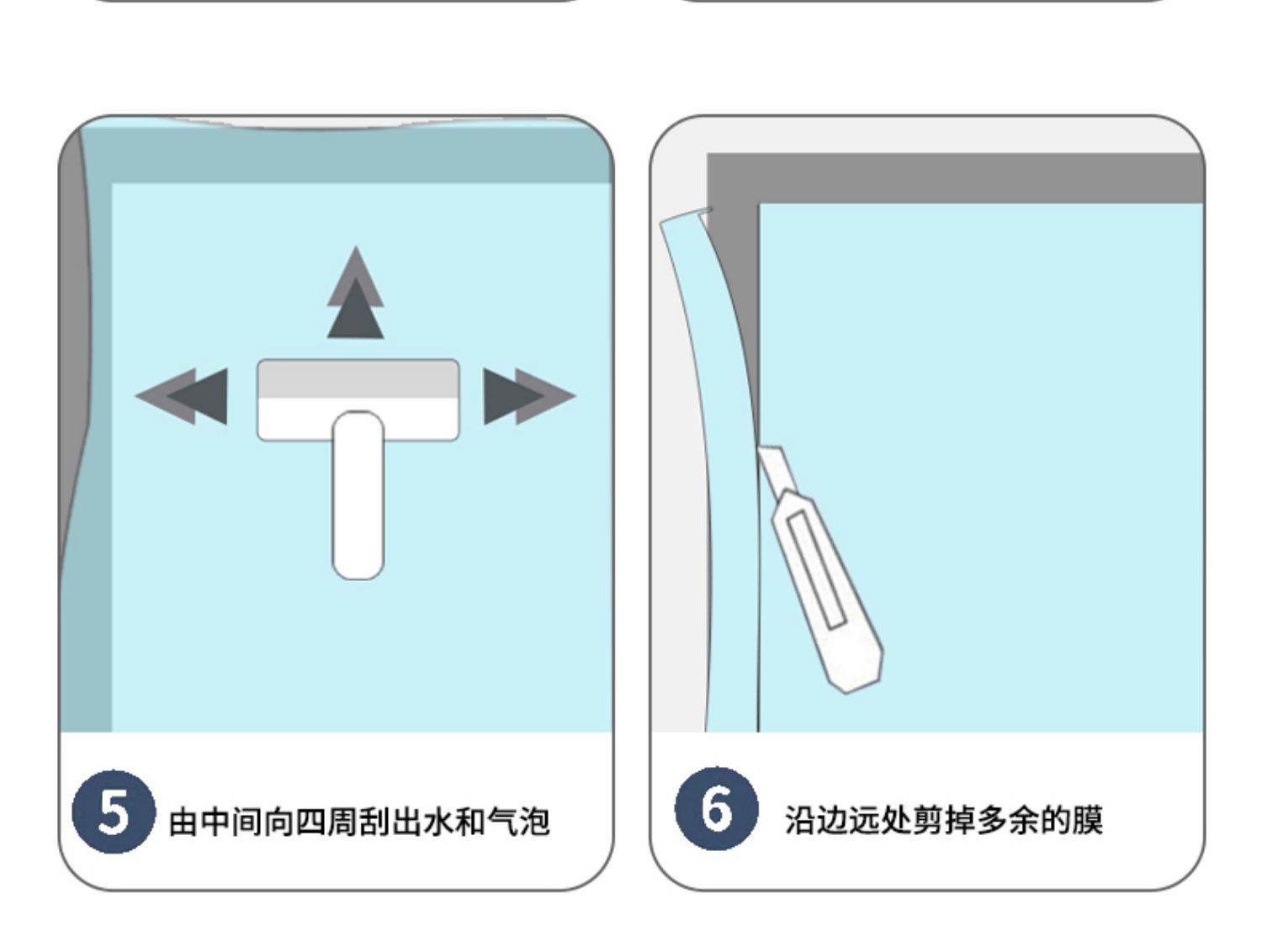 5 由中间向四周刮出水和气泡

6 沿边远处剪掉多余的膜