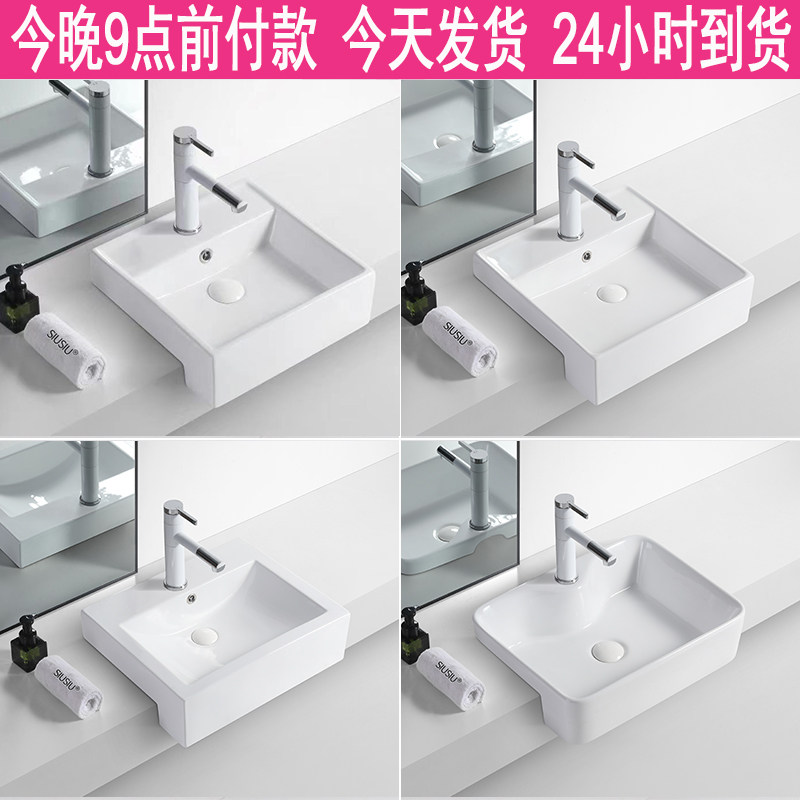 今晚9点前付款 今天发货 24小时到货

SIUSIU®

SIUSIU®

SIUSIU®

SIUSIU®