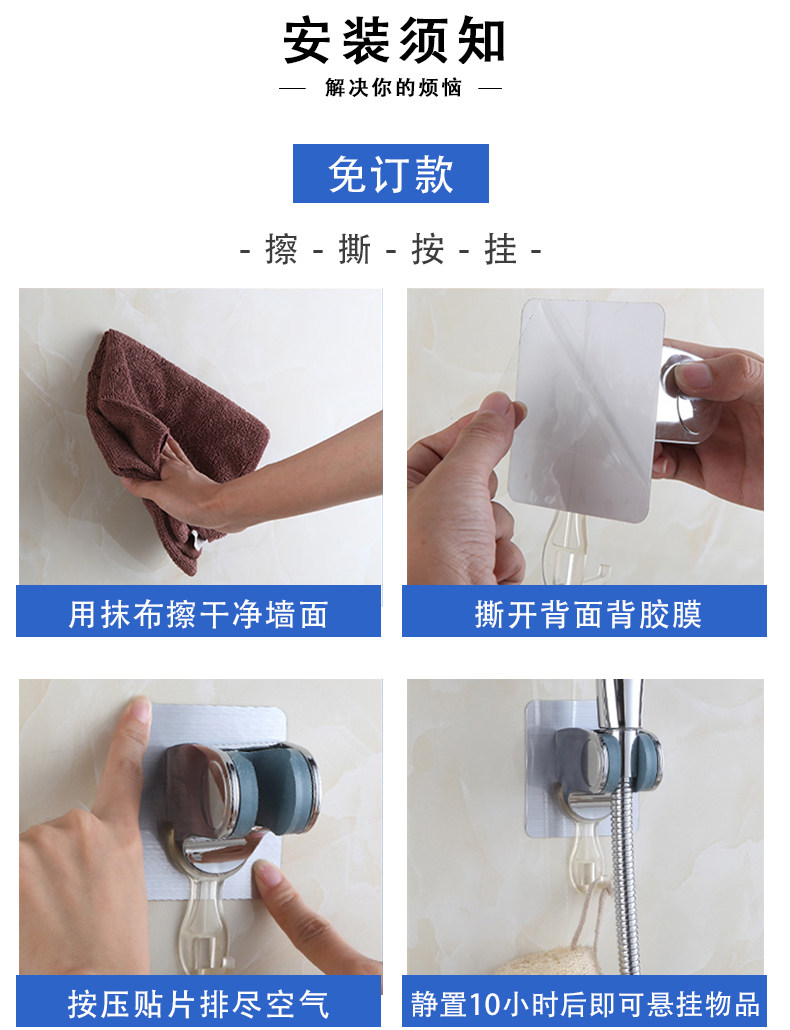 安装须知

— 解决你的烦恼 —

免订款

- 擦 - 撕 - 按 - 挂 -

用抹布擦干净墙面

撕开背面背胶膜

按压贴片排尽空气

静置10小时后即可悬挂物品