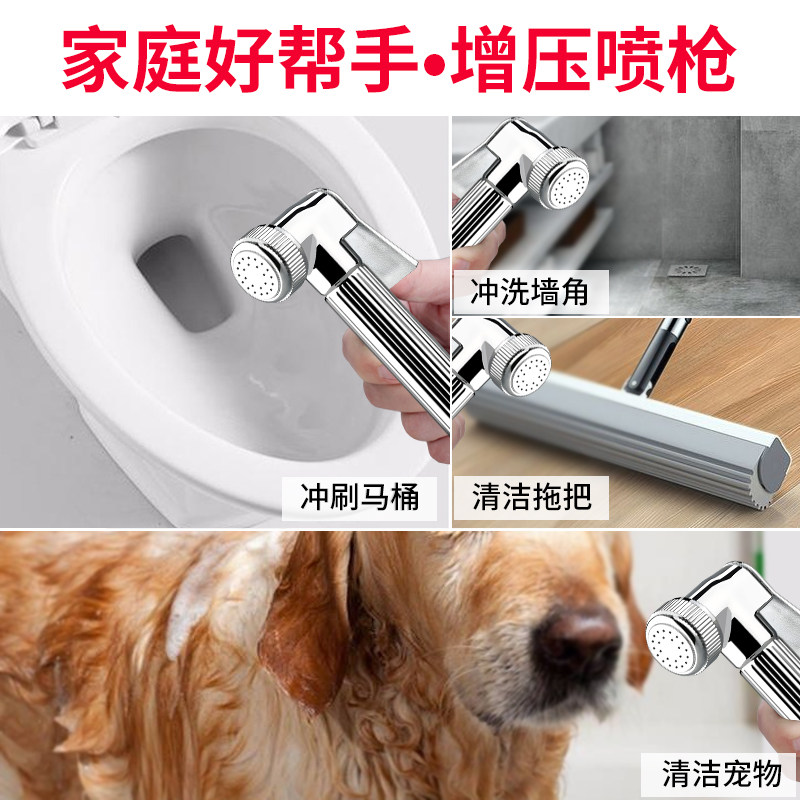 家庭好帮手•增压喷枪

冲洗墙角

冲刷马桶

清洁拖把

清洁宠物