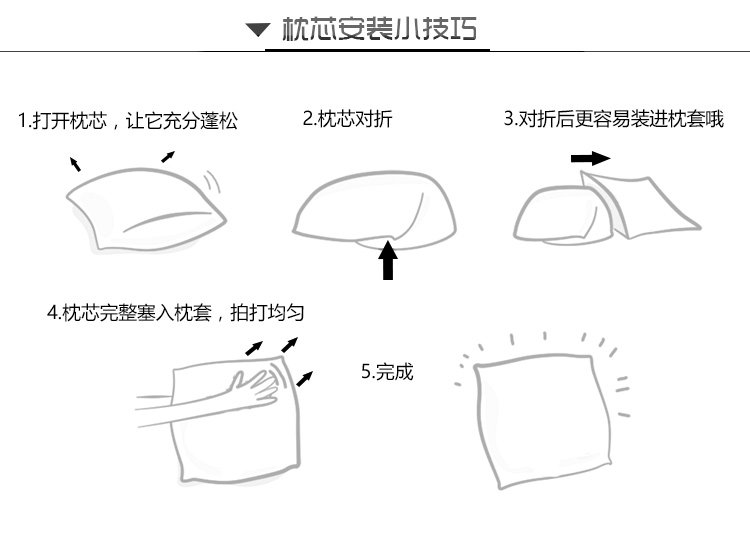 枕芯安装小技巧

1.打开枕芯，让它充分蓬松

2.枕芯对折

3.对折后更容易装进枕套哦

4.枕芯完整塞入枕套，拍打均匀

5.完成