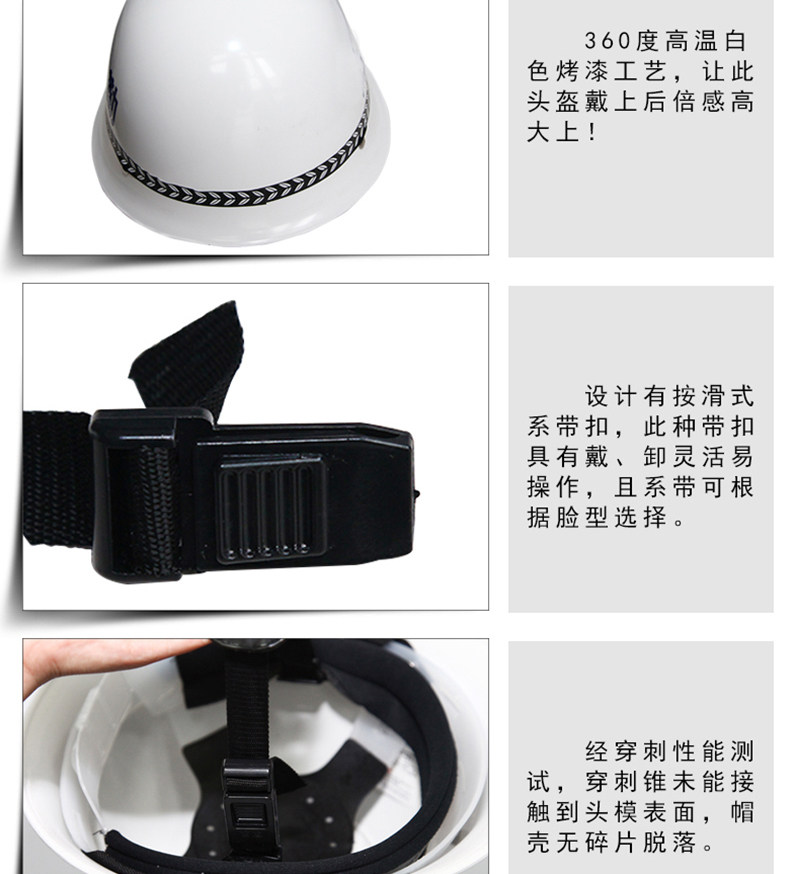 360度高温白色烤漆工艺，让此头盔戴上后倍感高大上！

设计有按滑式系带扣，此种带扣具有戴、卸灵活易操作，且系带可根据脸型选择。

经穿刺性能测试，穿刺锥未能接触到头模表面，帽壳无碎片脱落。