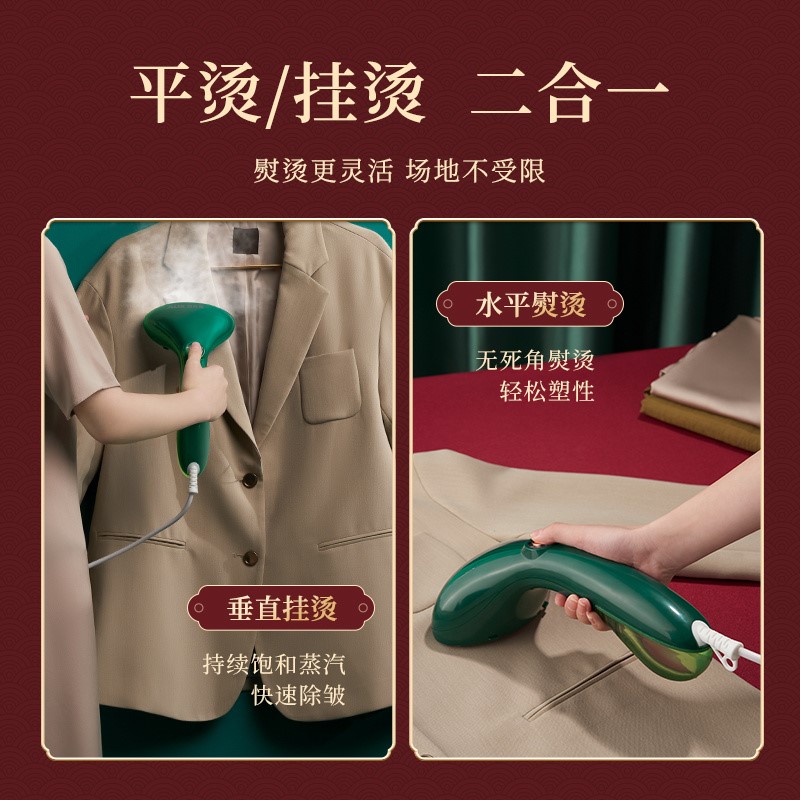 平烫/挂烫 二合一

熨烫更灵活 场地不受限

垂直挂烫

持续饱和蒸汽
快速除皱

水平熨烫

无死角熨烫
轻松塑性