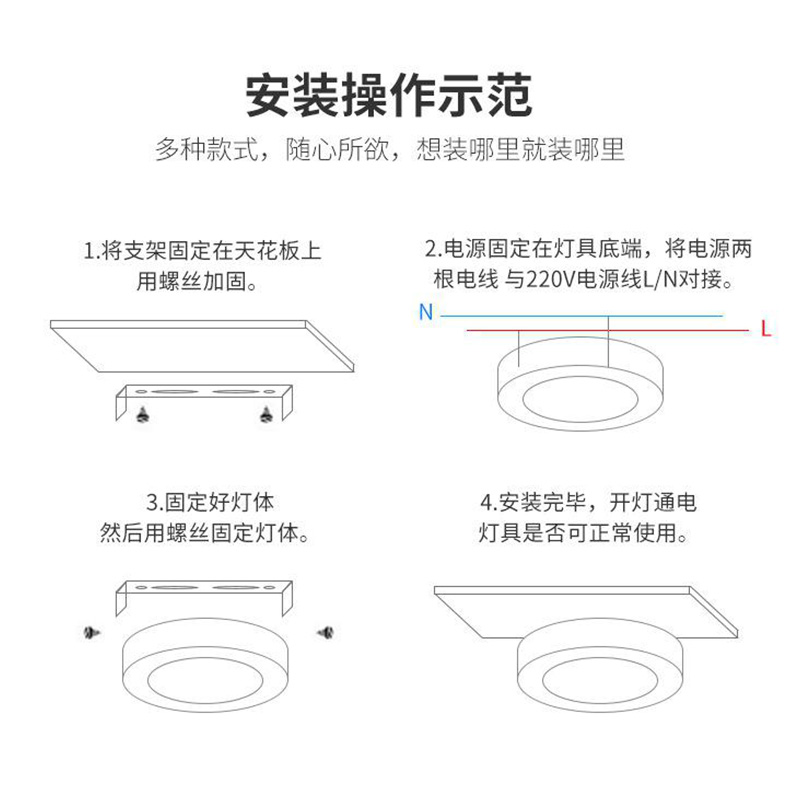 安装操作示范

多种款式，随心所欲，想装哪里就装哪里

1.将支架固定在天花板上
用螺丝加固。

2.电源固定在灯具底端，将电源两根电线 与220V电源线L/N对接。

N

L

3.固定好灯体
然后用螺丝固定灯体。

4.安装完毕，开灯通电
灯具是否可正常使用。