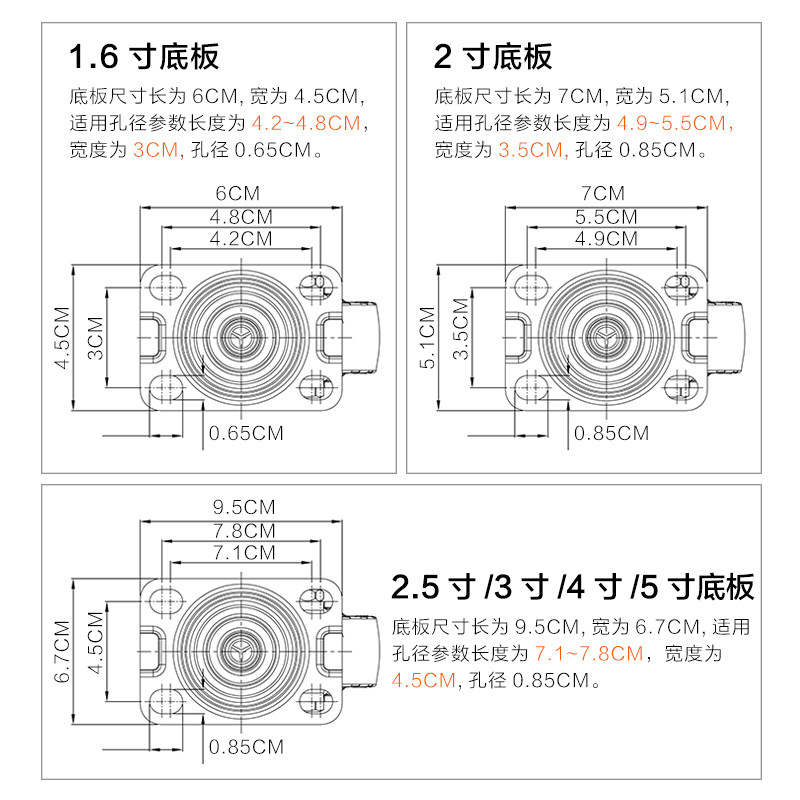 1.6 寸底板

底板尺寸长为 6CM, 宽为 4.5CM, 适用孔径参数长度为 4.2~4.8CM, 宽度为 3CM, 孔径 0.65CM。

6CM
4.8CM
4.2CM
4.5CM
3CM
0.65CM

2 寸底板

底板尺寸长为 7CM, 宽为 5.1CM, 适用孔径参数长度为 4.9~5.5CM, 宽度为 3.5CM, 孔径 0.85CM。

7CM
5.5CM
4.9CM
5.1CM
3.5CM
0.85CM

9.5CM
7.8CM
7.1CM
6.7CM
4.5CM
0.85CM

2.5 寸 /3 寸 /4 寸 /5 寸底板

底板尺寸长为 9.5CM, 宽为 6.7CM, 适用孔径参数长度为 7.1~7.8CM，宽度为 4.5CM, 孔径 0.85CM。