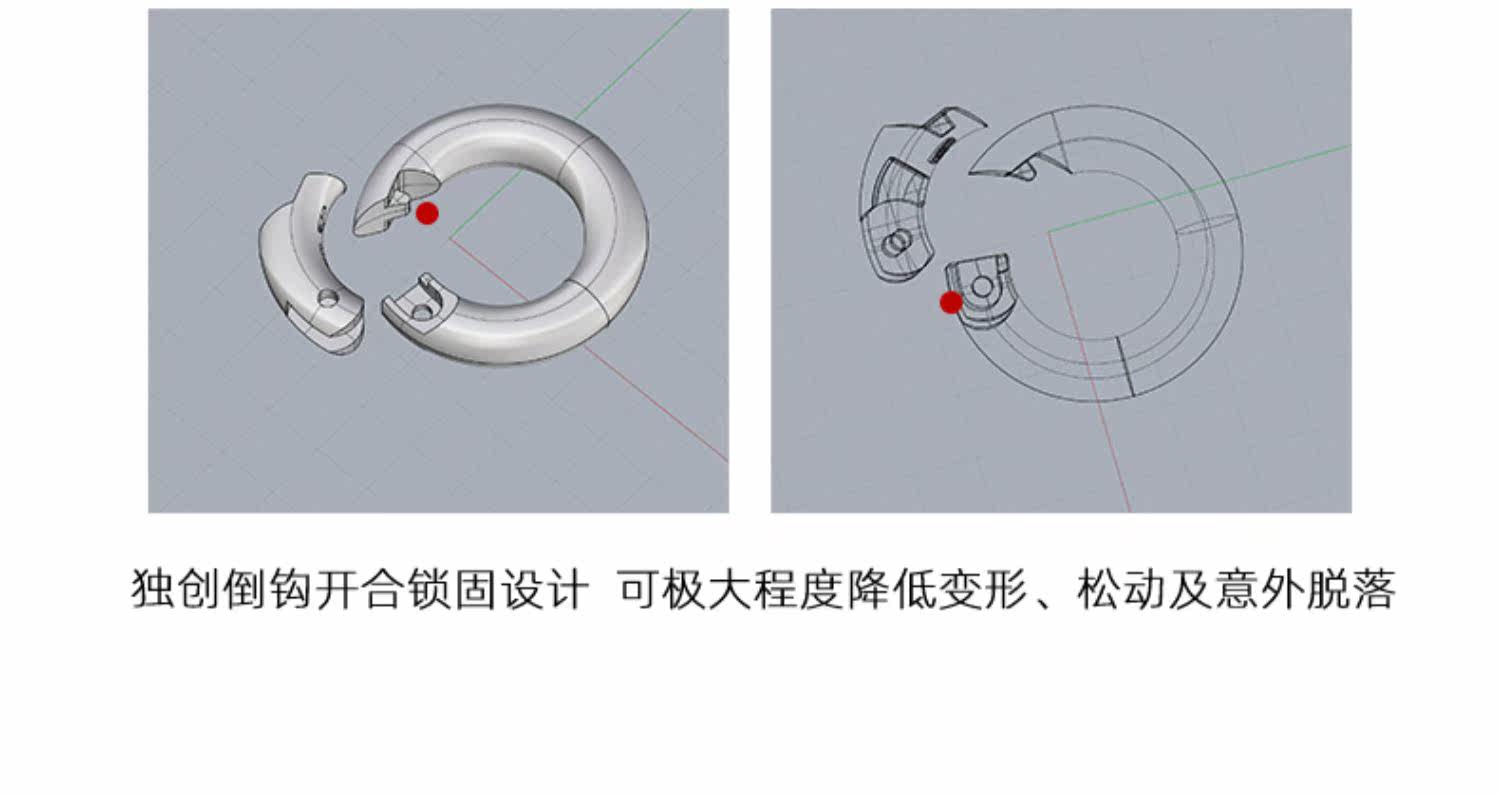 独创倒钩开合锁固设计 可极大程度降低变形、松动及意外脱落