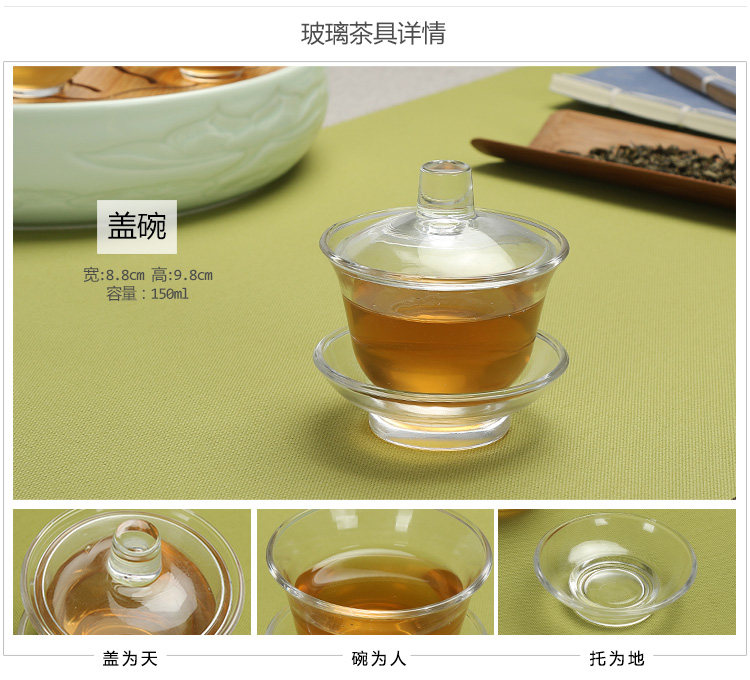 玻璃茶具详情

盖碗

宽:8.8cm 高:9.8cm
容量：150ml

盖为天

碗为人

托为地