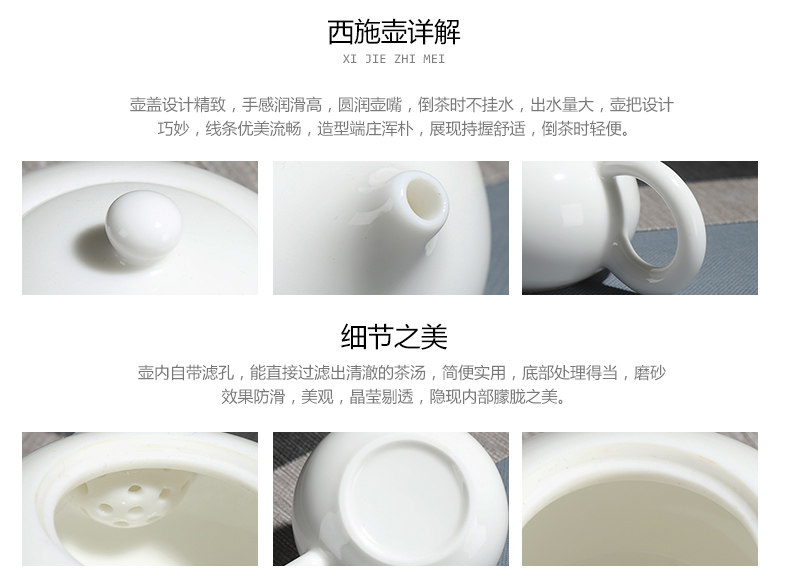 西施壶详解
XI JIE ZHI MEI

壶盖设计精致，手感润滑高，圆润壶嘴，倒茶时不挂水，出水量大，壶把设计巧妙，线条优美流畅，造型端庄浑朴，展现持握舒适，倒茶时轻便。

细节之美

壶内自带滤孔，能直接过滤出清澈的茶汤，简便实用，底部处理得当，磨砂效果防滑，美观，晶莹剔透，隐现内部朦胧之美。