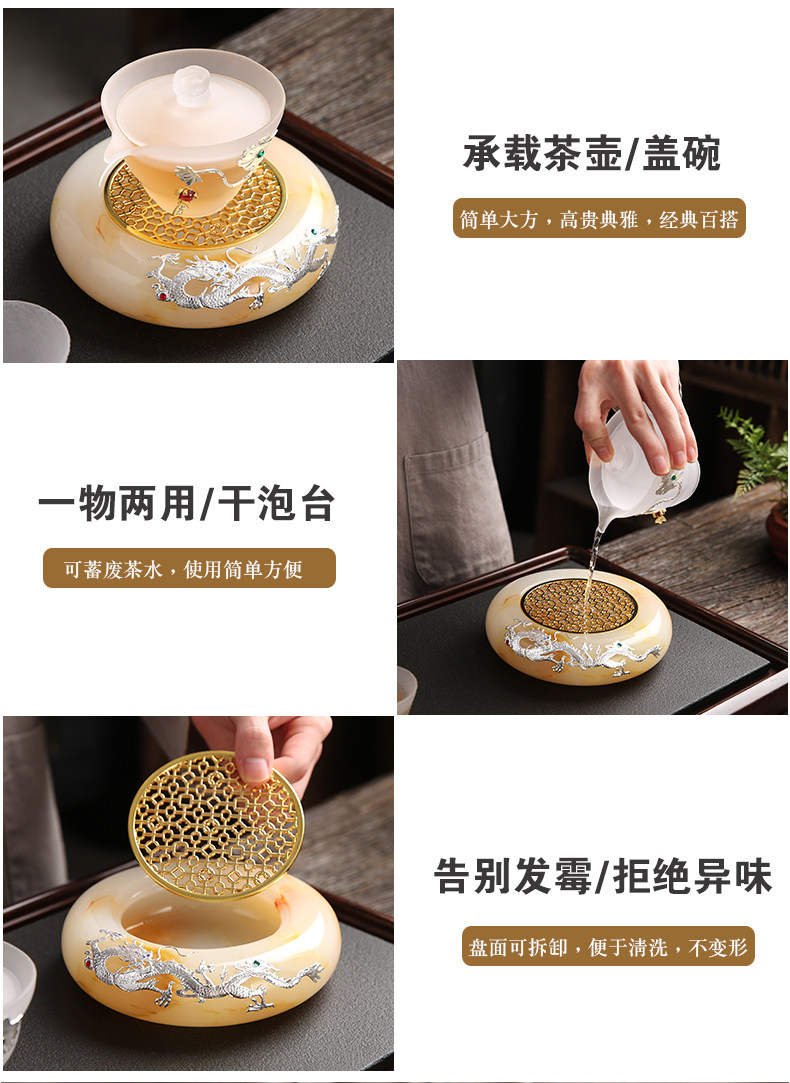 承载茶壶/盖碗

简单大方，高贵典雅，经典百搭

一物两用/干泡台

可蓄废茶水，使用简单方便

告别发霉/拒绝异味

盘面可拆卸，便于清洗，不变形