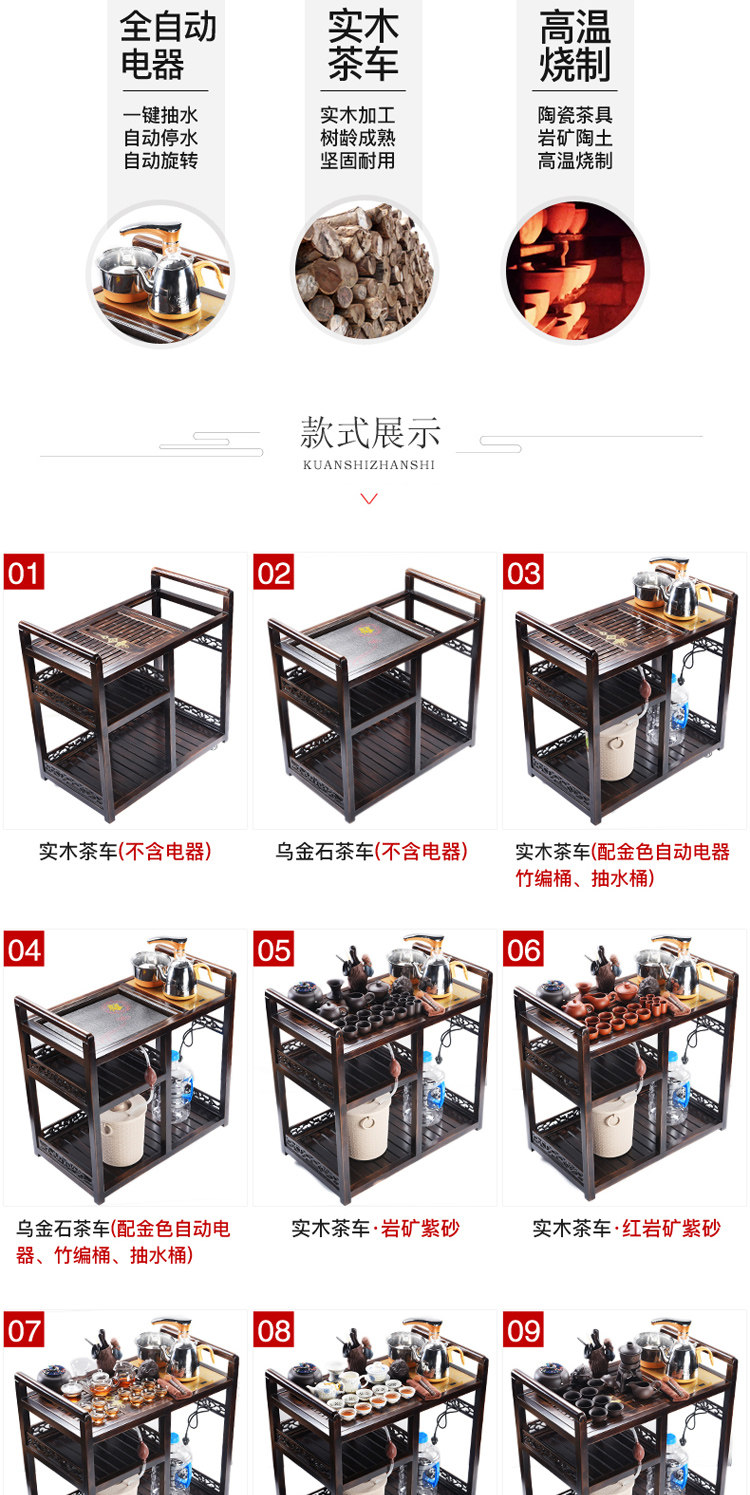 全自动电器

一键抽水
自动停水
自动旋转

实木茶车

实木加工
树龄成熟
坚固耐用

高温烧制

陶瓷茶具
岩矿陶土
高温烧制

款式展示
KUANSHIZHANSHI

01
实木茶车(不含电器)

02
乌金石茶车(不含电器)

03
实木茶车(配金色自动电器竹编桶、抽水桶)

04
乌金石茶车(配金色自动电器、竹编桶、抽水桶)

05
实木茶车·岩矿紫砂

06
实木茶车·红岩矿紫砂

07

08

09