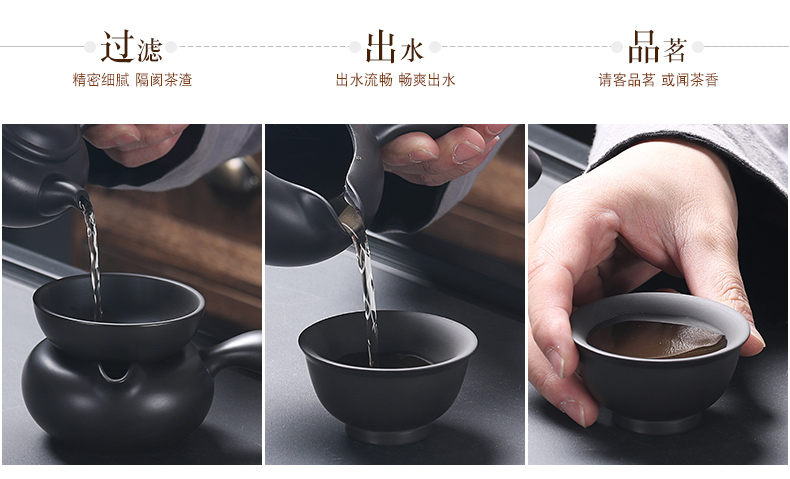 过滤
精密细腻 隔阂茶渣

出水
出水流畅 畅爽出水

品茗
请客品茗 或闻茶香