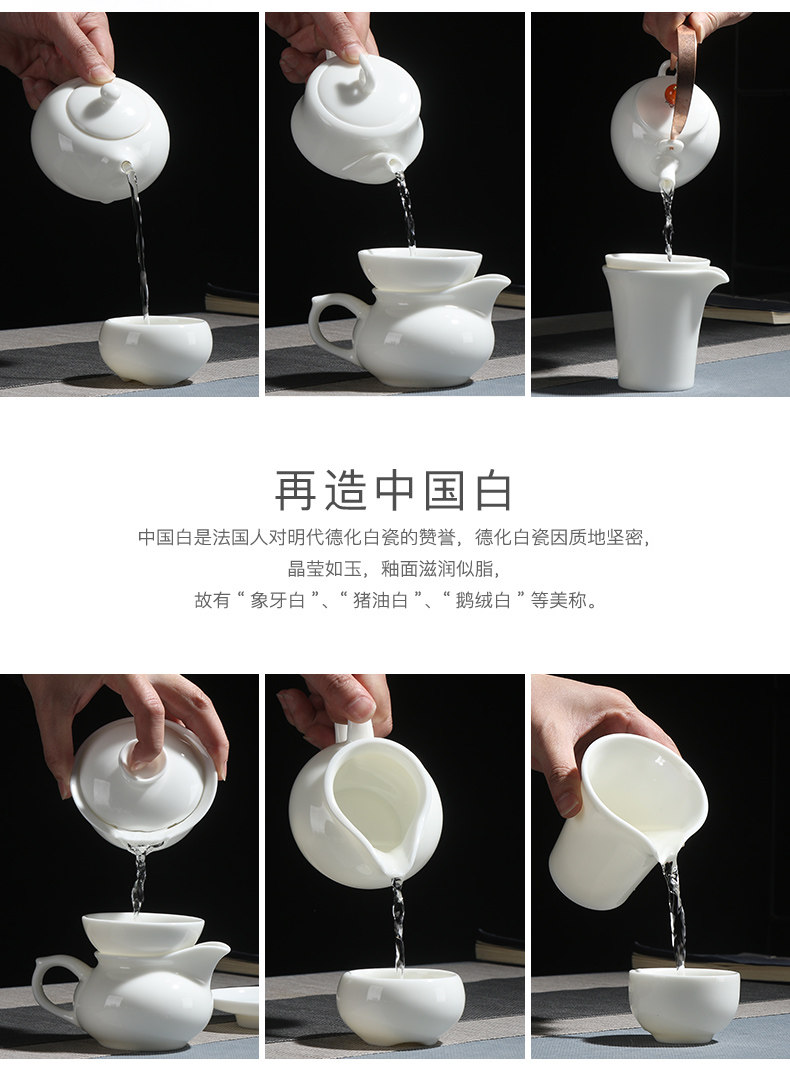 再造中国白

中国白是法国人对明代德化白瓷的赞誉，德化白瓷因质地坚密，
晶莹如玉，釉面滋润似脂，
故有“ 象牙白 ”、“ 猪油白 ”、“ 鹅绒白 ”等美称。