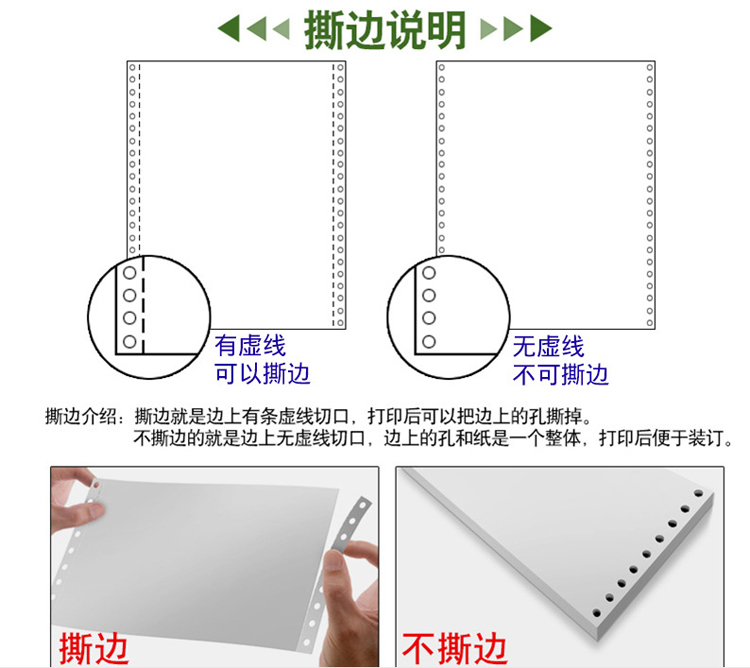 撕边说明

有虚线
可以撕边

无虚线
不可撕边

撕边介绍：撕边就是边上有条虚线切口，打印后可以把边上的孔撕掉。
不撕边的就是边上无虚线切口，边上的孔和纸是一个整体，打印后便于装订。

撕边

不撕边