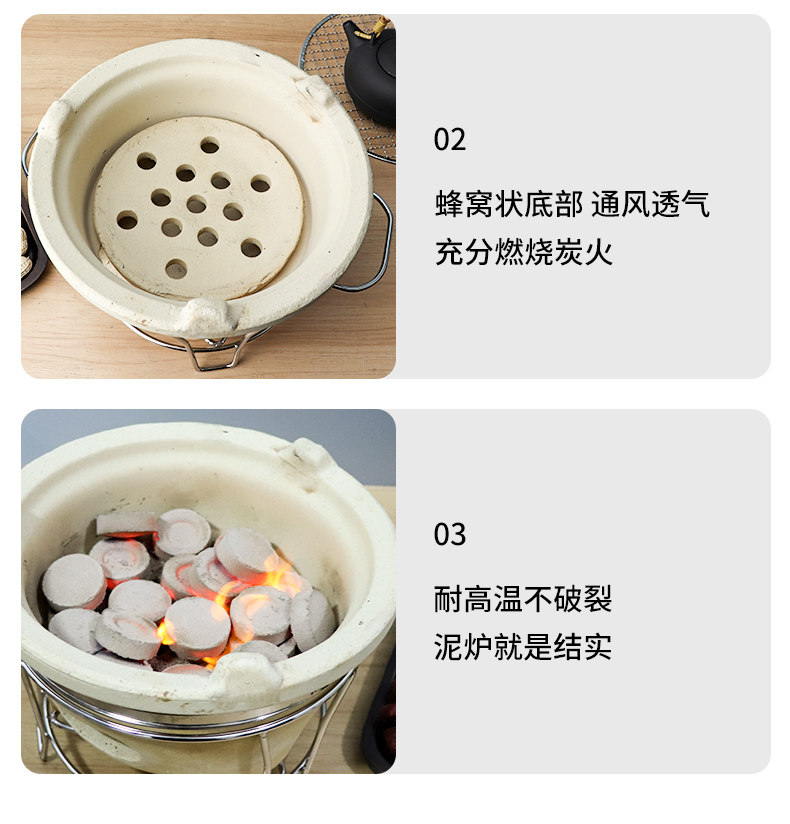 02

蜂窝状底部 通风透气
充分燃烧炭火

03

耐高温不破裂
泥炉就是结实