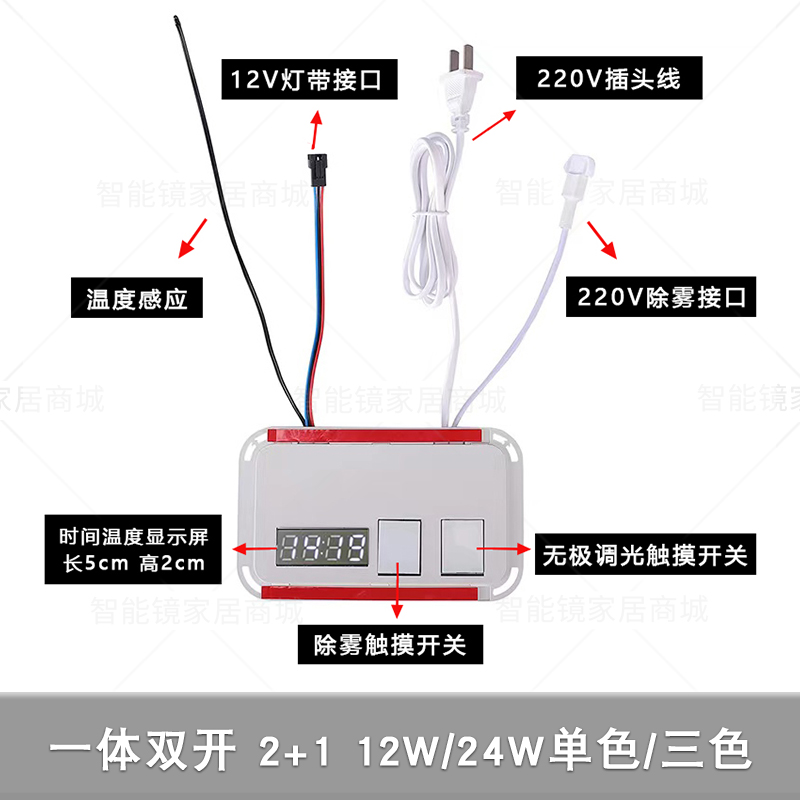 12V灯带接口

220V插头线

智能镜家居商城

智能镜家居商城

温度感应

220V除雾接口

家居商城

智能镜家居商城

智能镜家

时间温度显示屏
长5cm 高2cm

无极调光触摸开关

智能镜家居商城

智能镜家居商城

除雾触摸开关

一体双开 2+1 12W/24W单色/三色