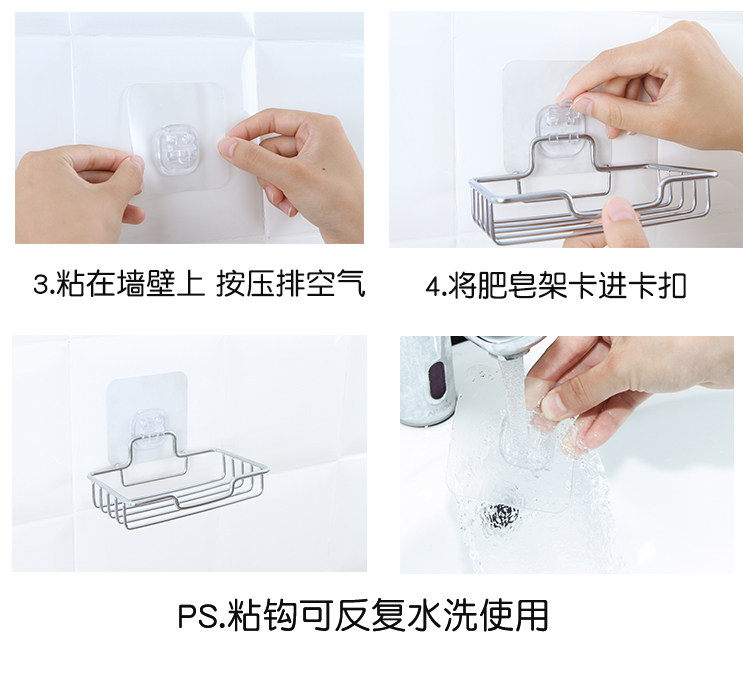 3.粘在墙壁上 按压排空气

4.将肥皂架卡进卡扣

PS.粘钩可反复水洗使用