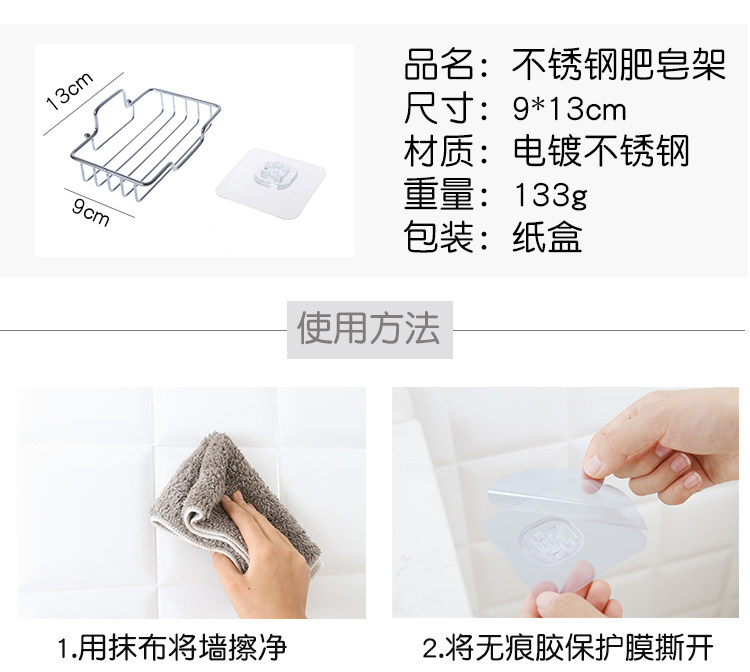 13cm
9cm

品名：不锈钢肥皂架
尺寸：9*13cm
材质：电镀不锈钢
重量：133g
包装：纸盒

使用方法

1.用抹布将墙擦净

2.将无痕胶保护膜撕开